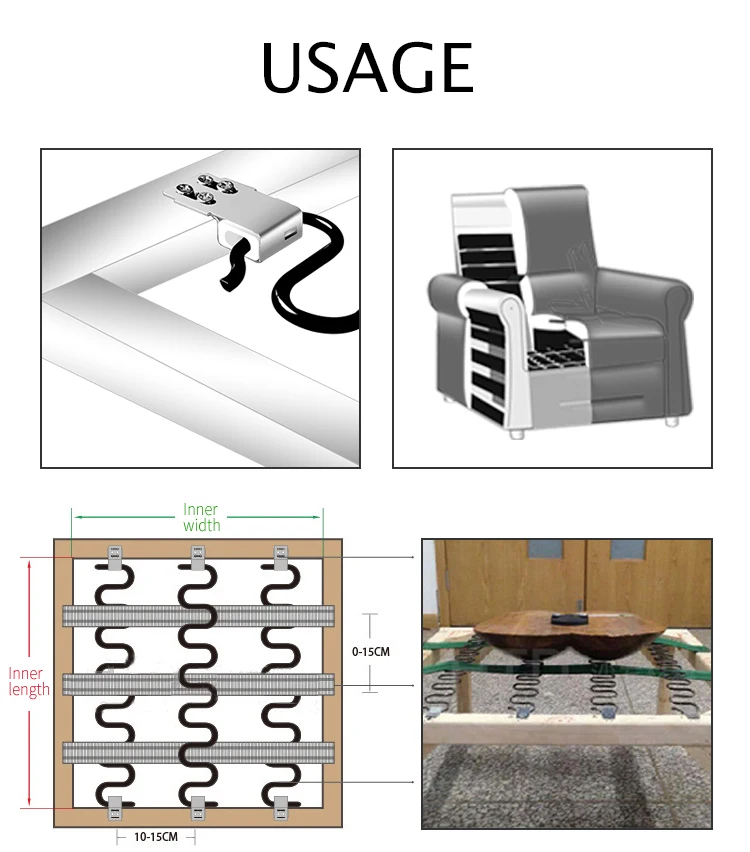 USAGE

Inner width

Inner length

0-15CM

10-15CM