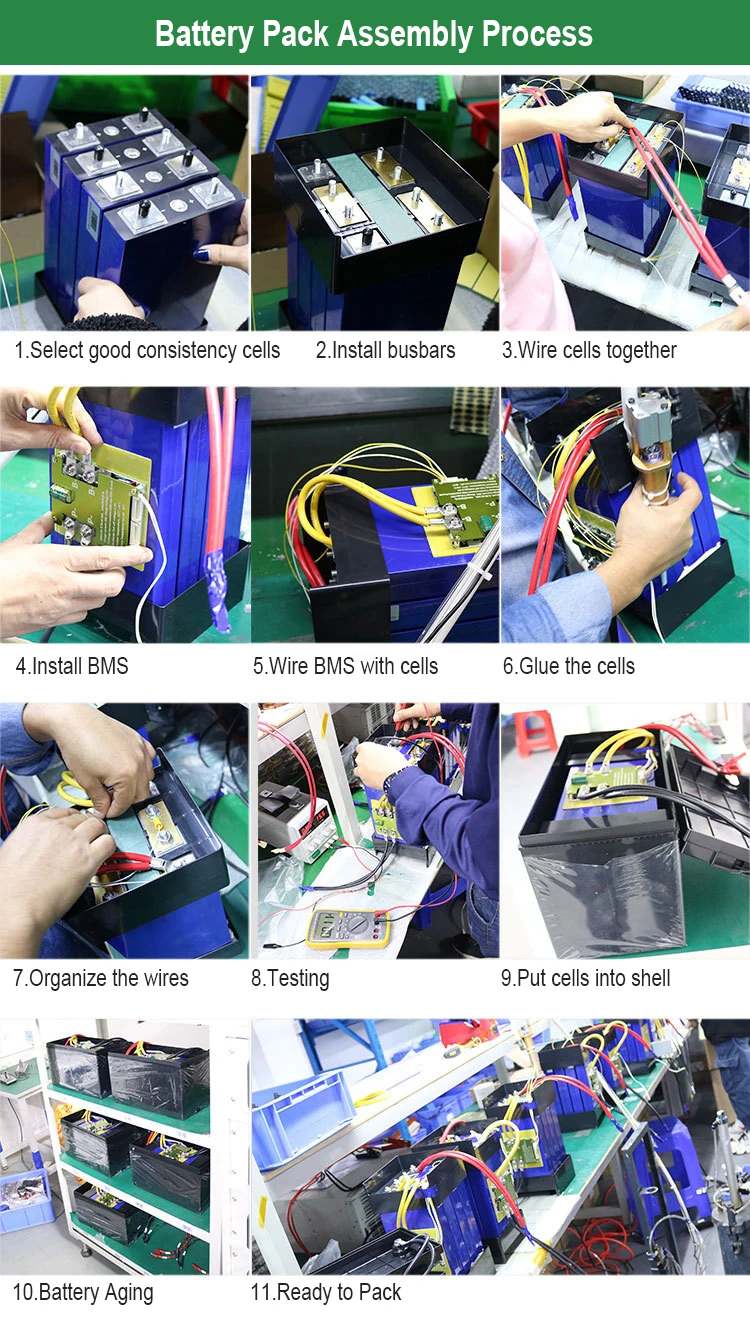 Battery Pack Assembly Process

1.Select good consistency cells

2.Install busbars

3.Wire cells together

4.Install BMS

5.Wire BMS with cells

6.Glue the cells

7.Organize the wires

8.Testing

9.Put cells into shell

10.Battery Aging

11.Ready to Pack