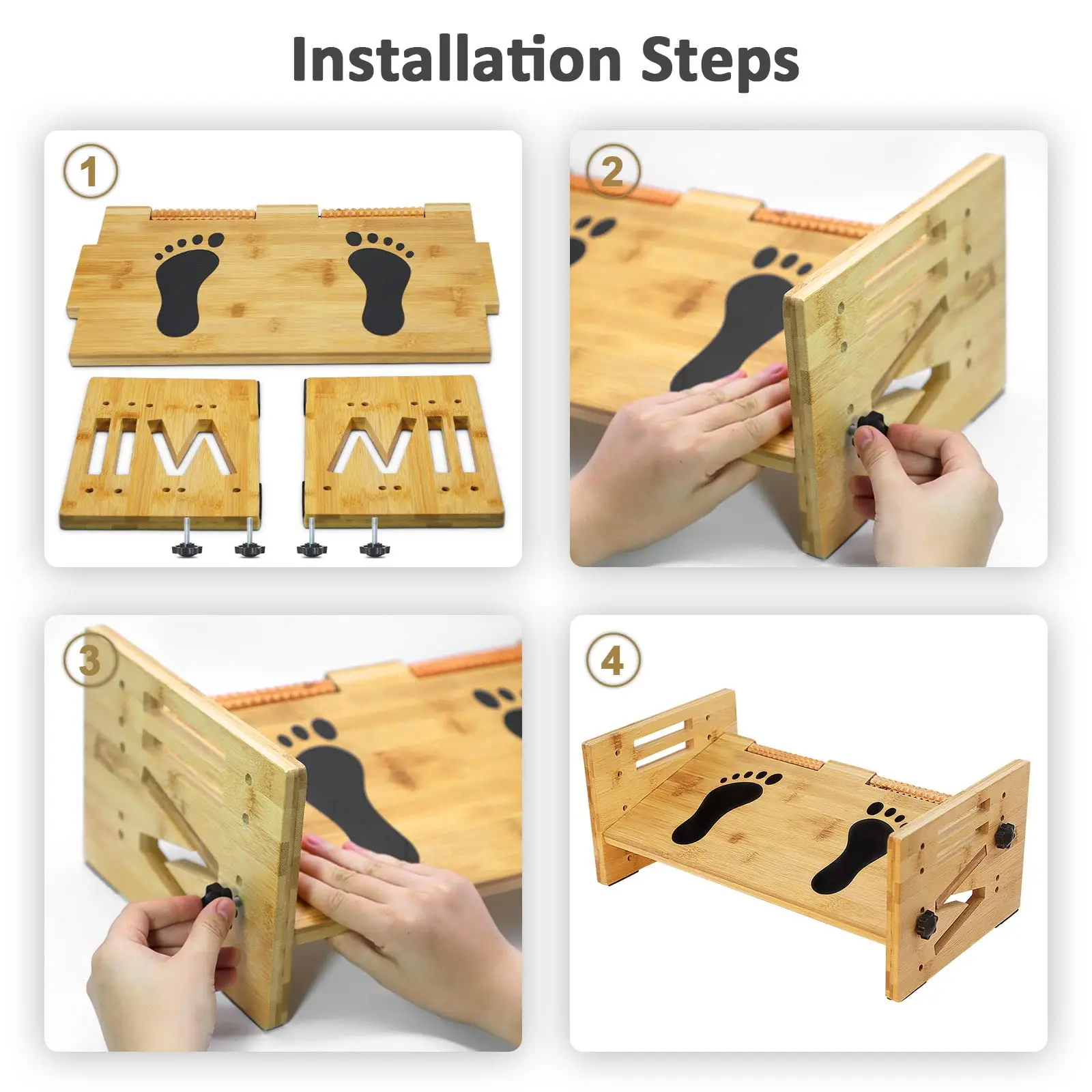 Installation Steps

1

2

3

4