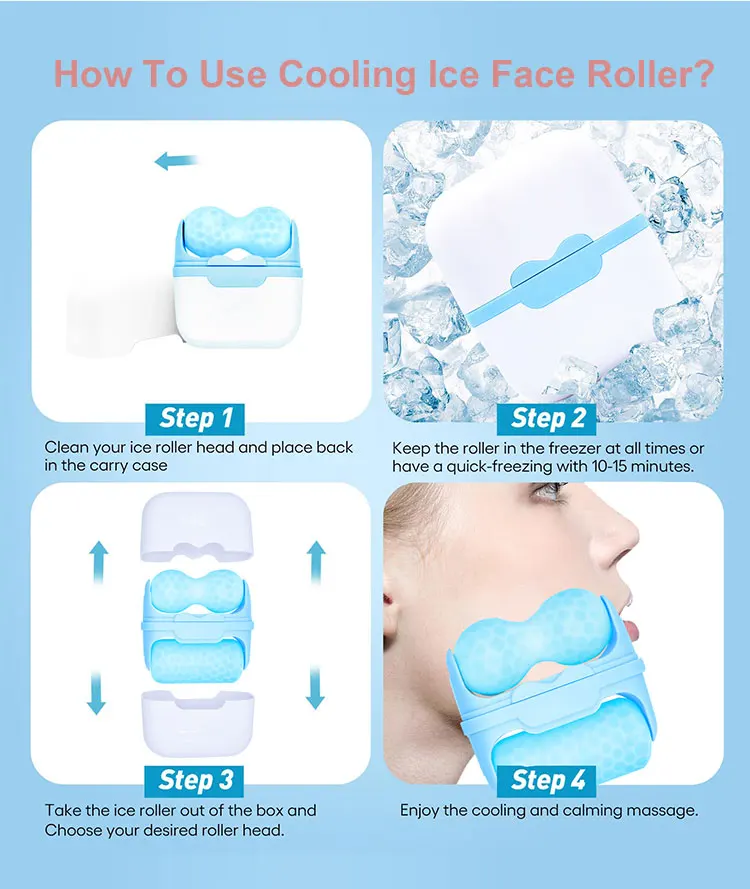 How To Use Cooling Ice Face Roller?

Step 1
Clean your ice roller head and place back in the carry case

Step 2
Keep the roller in the freezer at all times or have a quick-freezing with 10-15 minutes.

Step 3
Take the ice roller out of the box and Choose your desired roller head.

Step 4
Enjoy the cooling and calming massage.