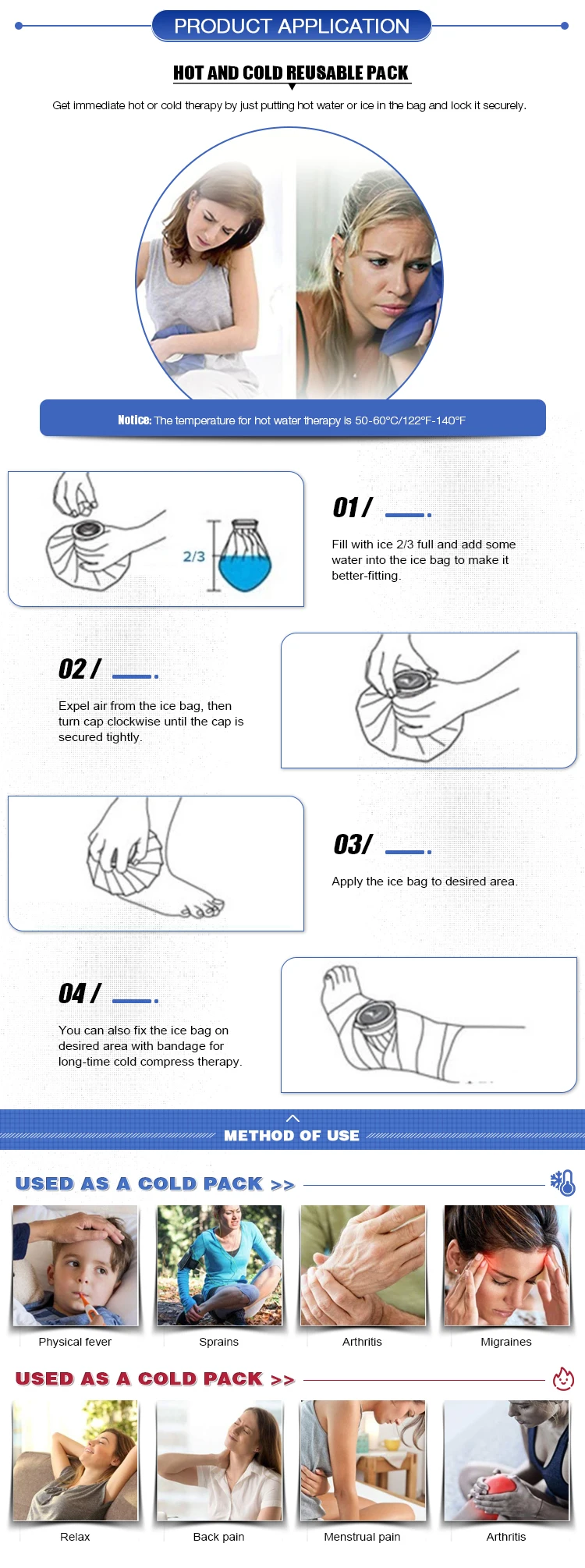 PRODUCT APPLICATION

HOT AND COLD REUSABLE PACK

Get immediate hot or cold therapy by just putting hot water or ice in the bag and lock it securely.

Notice: The temperature for hot water therapy is 50-60°C/122°F-140°F

2/3

01/

Fill with ice 2/3 full and add some water into the ice bag to make it better-fitting.

02/

Expel air from the ice bag, then turn cap clockwise until the cap is secured tightly.

03/

Apply the ice bag to desired area.

04/

You can also fix the ice bag on desired area with bandage for long-time cold compress therapy.

METHOD OF USE

USED AS A COLD PACK >>

Physical fever

Sprains

Arthritis

Migraines

USED AS A COLD PACK >>

Relax

Back pain

Menstrual pain

Arthritis