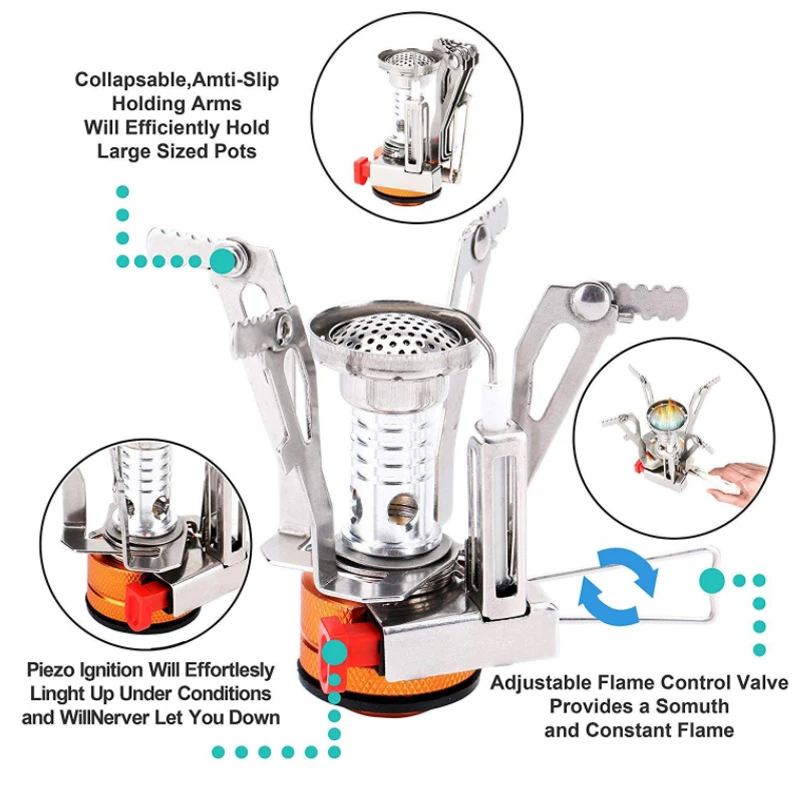 Collapsable,Amti-Slip
Holding Arms
Will Efficiently Hold
Large Sized Pots

Piezo Ignition Will Effortlesly
Linght Up Under Conditions
and WillNerver Let You Down

Adjustable Flame Control Valve
Provides a Somuth
and Constant Flame