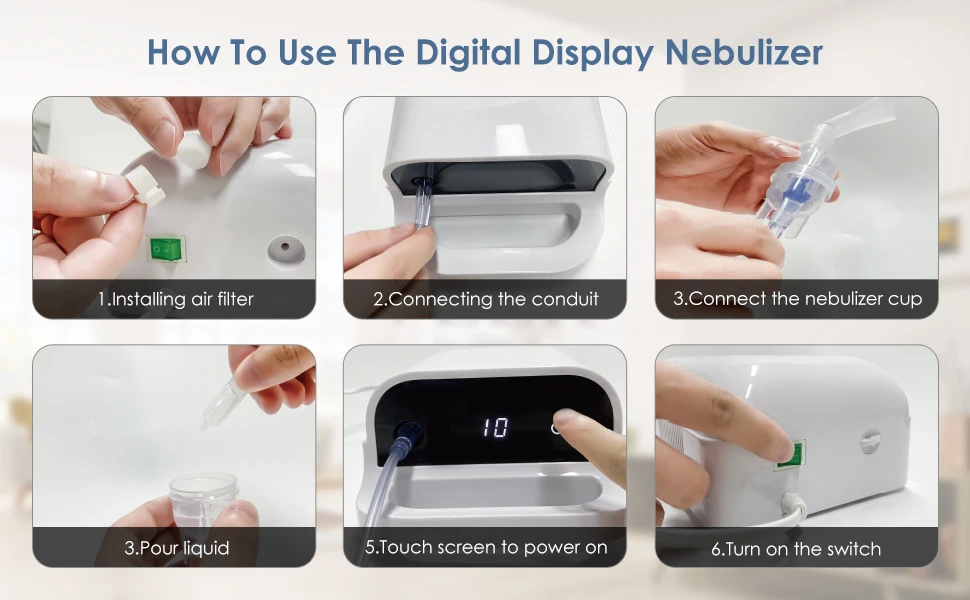 How To Use The Digital Display Nebulizer

1.Installing air filter

2.Connecting the conduit

3.Connect the nebulizer cup

3.Pour liquid

10

5.Touch screen to power on

6.Turn on the switch