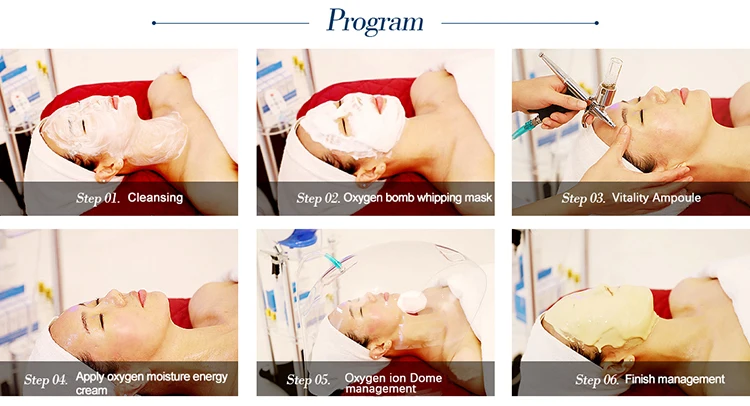 Program

Step 01. Cleansing

Step 02. Oxygen bomb whipping mask

Step 03. Vitality Ampoule

Step 04. Apply oxygen moisture energy cream

Step 05. Oxygen ion Dome management

Step 06. Finish management