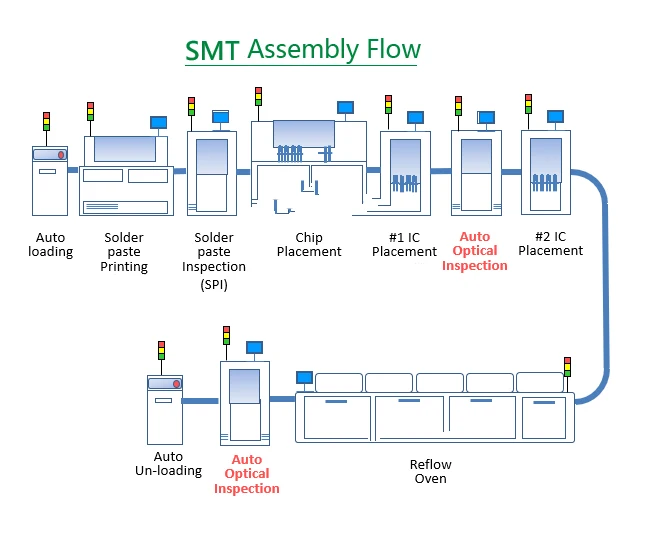 SMT Assembly Flow

Auto loading

Solder paste Printing

Solder paste Inspection (SPI)

Chip Placement

#1 IC Placement

Auto Optical Inspection

#2 IC Placement

Auto Un-loading

Auto Optical Inspection

Reflow Oven