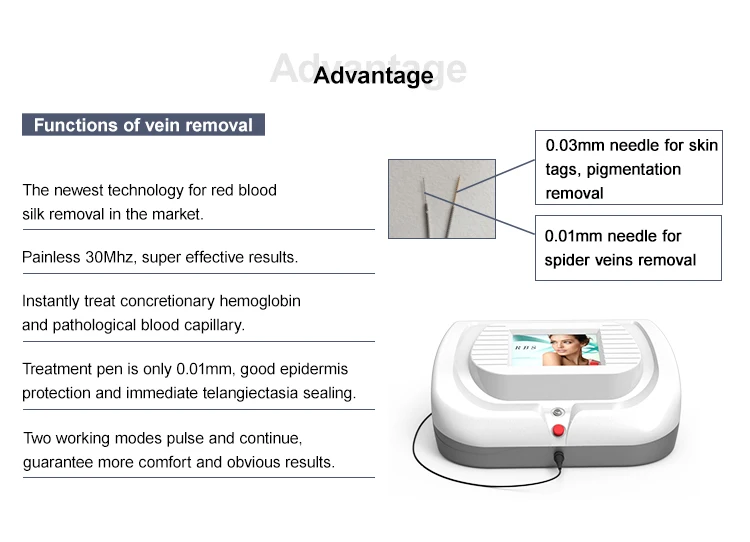 Advantage

Advantage

Functions of vein removal

The newest technology for red blood silk removal in the market.

Painless 30Mhz, super effective results.

Instantly treat concretionary hemoglobin and pathological blood capillary.

Treatment pen is only 0.01mm, good epidermis protection and immediate telangiectasia sealing.

Two working modes pulse and continue, guarantee more comfort and obvious results.

0.03mm needle for skin tags, pigmentation removal

0.01mm needle for spider veins removal

RBS