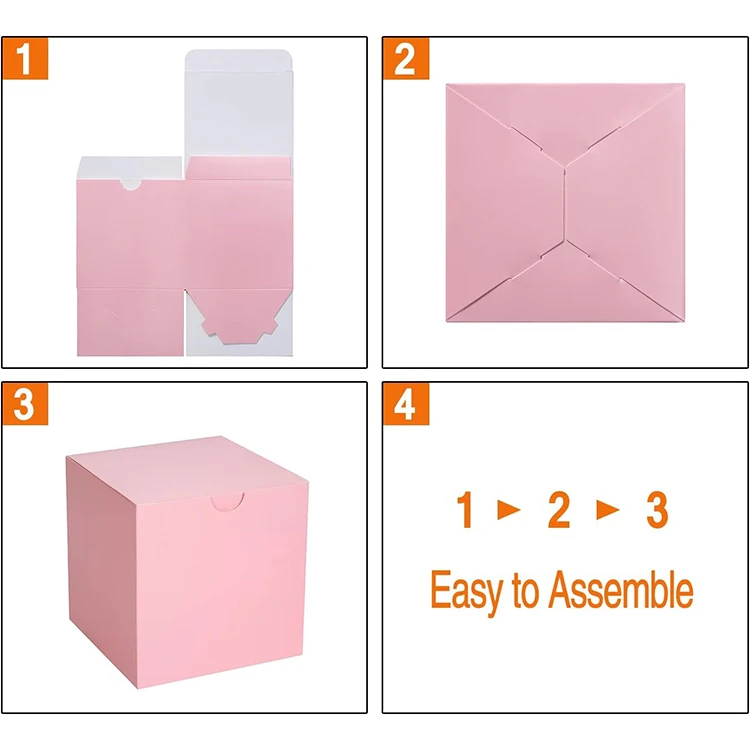 1

2

3

4

1 ► 2 ► 3

Easy to Assemble