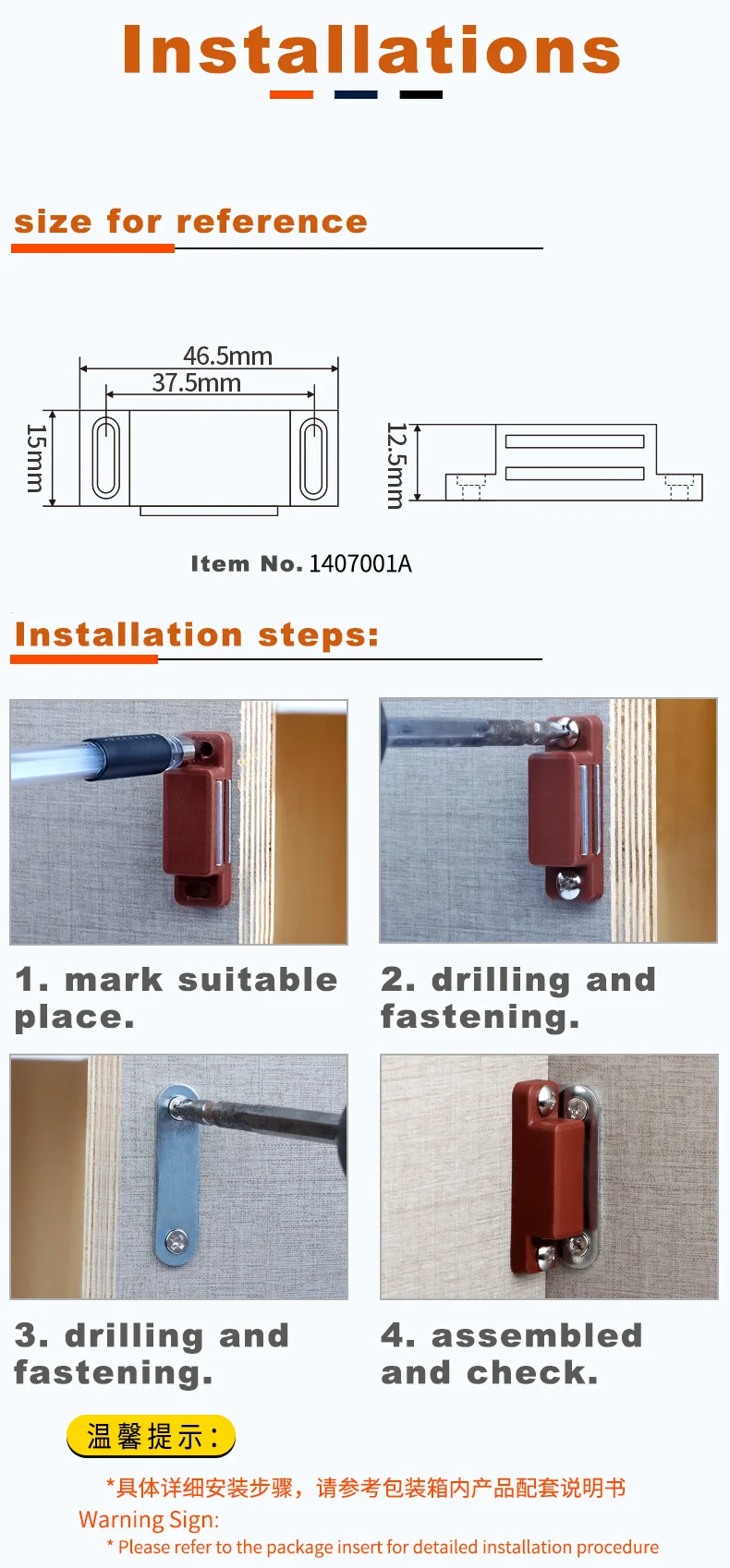 Installations

size for reference

46.5mm
37.5mm
15mm
12.5mm

Item No. 1407001A

Installation steps:

1. mark suitable place.

2. drilling and fastening.

3. drilling and fastening.

4. assembled and check.

温馨提示:

*具体详细安装步骤，请参考包装箱内产品配套说明书

Warning Sign:

* Please refer to the package insert for detailed installation procedure