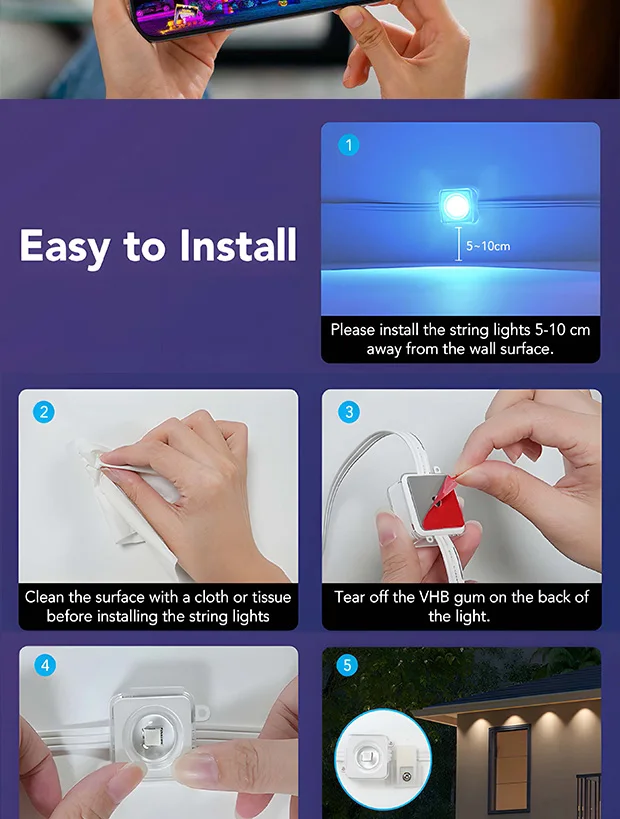 Easy to Install

1

5~10cm

Please install the string lights 5-10 cm away from the wall surface.

2

Clean the surface with a cloth or tissue before installing the string lights

3

Tear off the VHB gum on the back of the light.

4

5