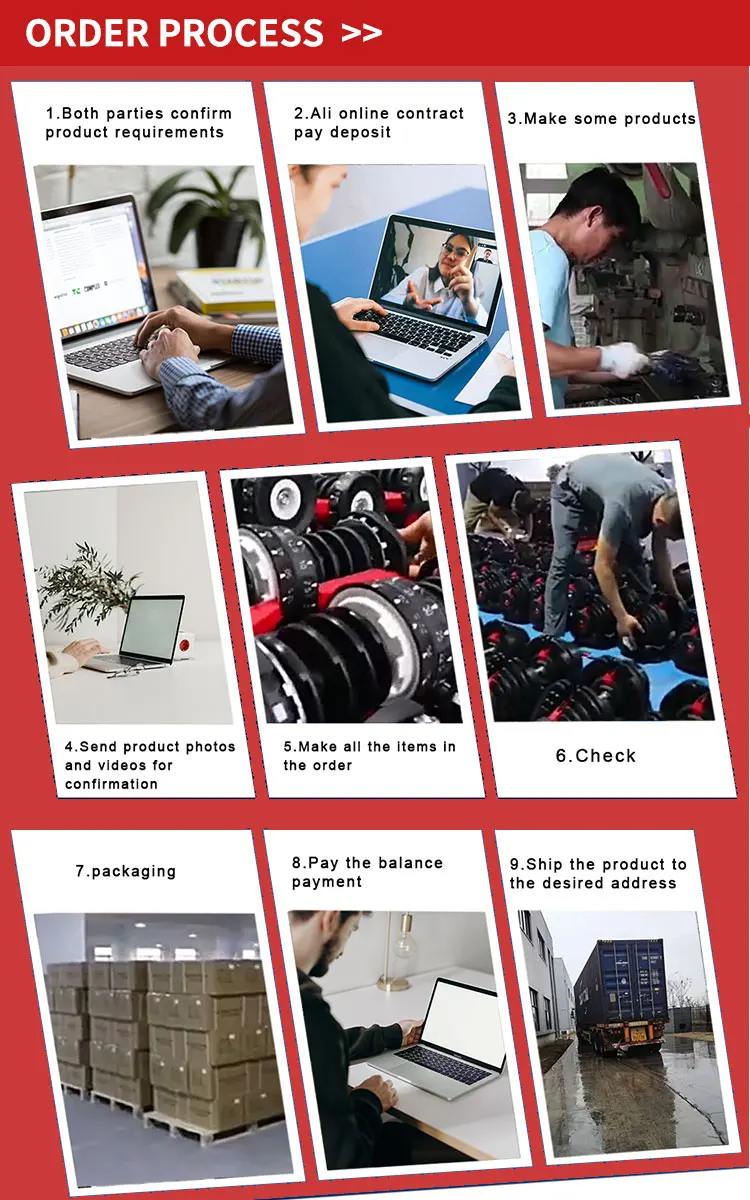 ORDER PROCESS >>

1.Both parties confirm product requirements

2.Ali online contract pay deposit

3.Make some products

4.Send product photos and videos for confirmation

5.Make all the items in the order

6.Check

7.packaging

8.Pay the balance payment

9.Ship the product to the desired address