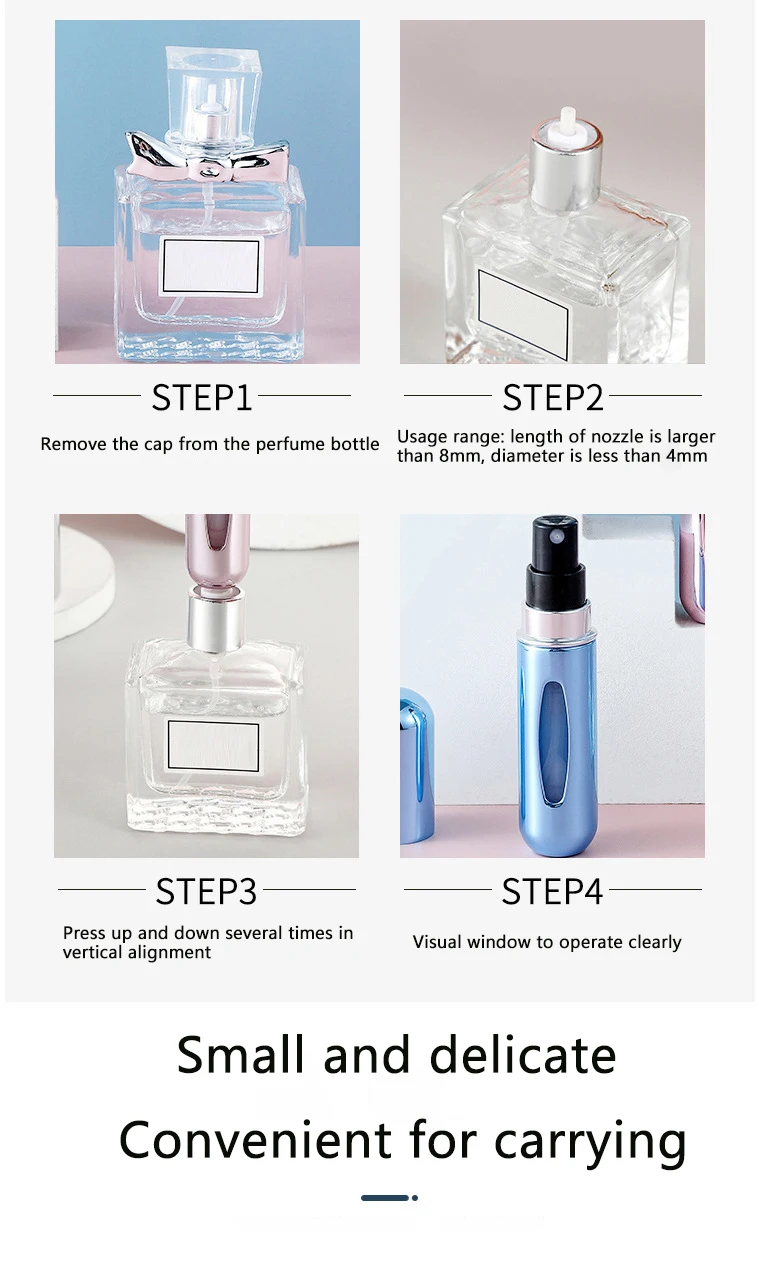 STEP1

Remove the cap from the perfume bottle

STEP2

Usage range: length of nozzle is larger than 8mm, diameter is less than 4mm

STEP3

Press up and down several times in vertical alignment

STEP4

Visual window to operate clearly

Small and delicate

Convenient for carrying