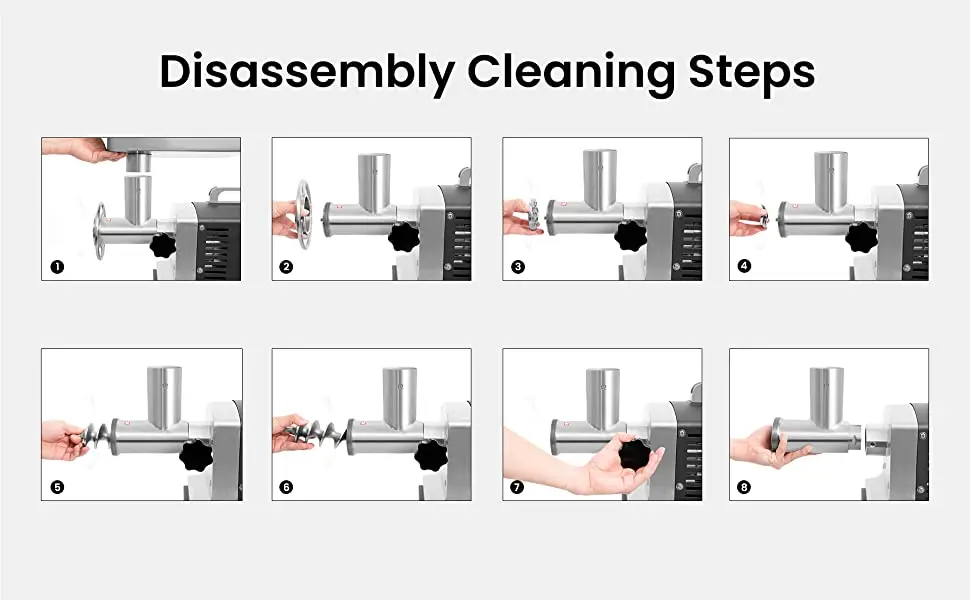 Disassembly Cleaning Steps

1

2

3

4

5

6

7

8