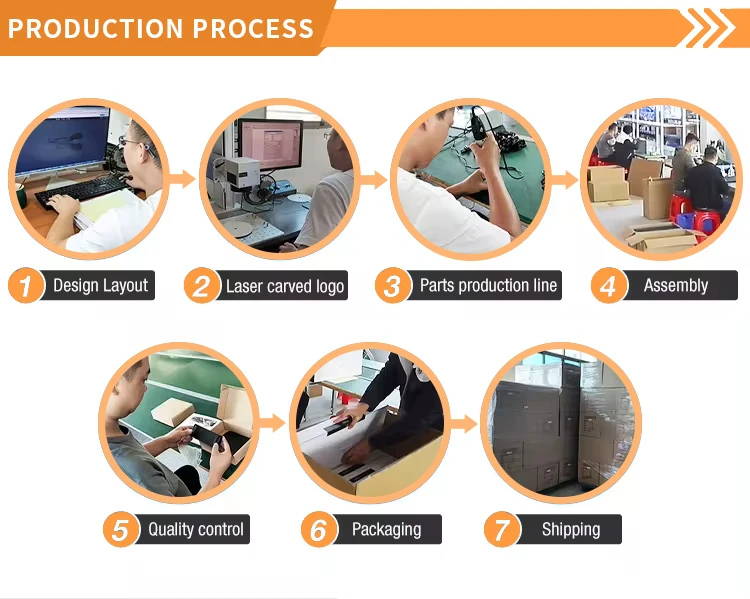 PRODUCTION PROCESS

1 Design Layout

2 Laser carved logo

3 Parts production line

4 Assembly

5 Quality control

6 Packaging

7 Shipping