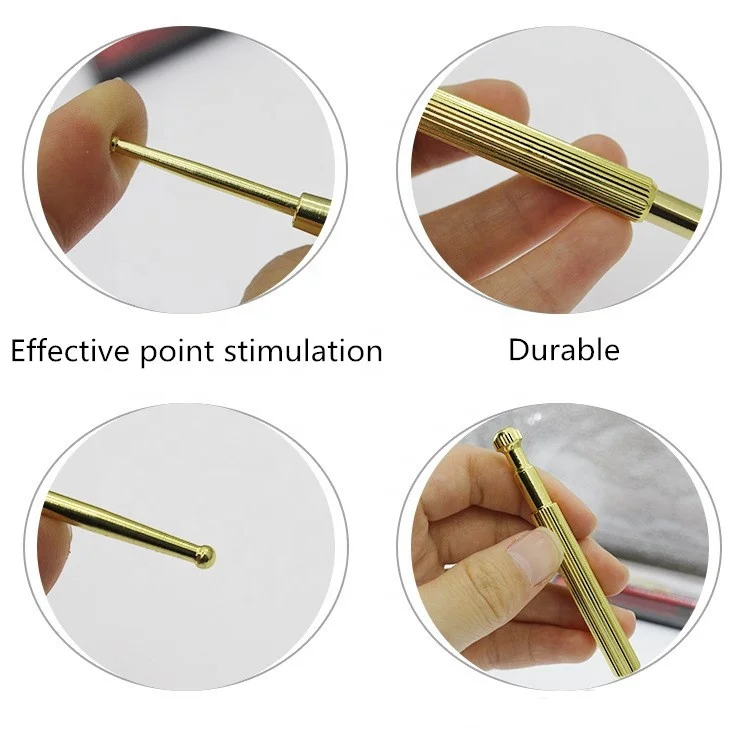 Effective point stimulation

Durable