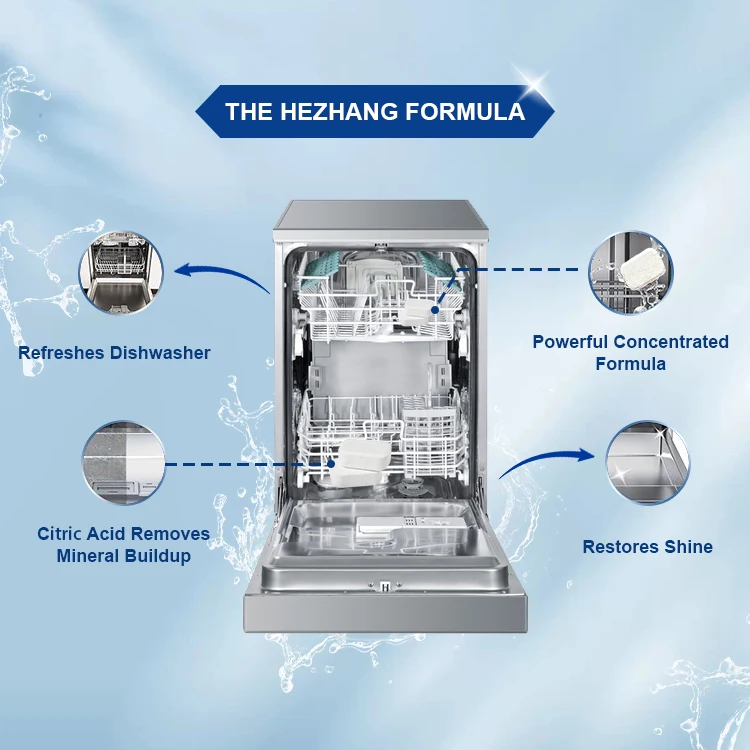 THE HEZHANG FORMULA

Refreshes Dishwasher

Powerful Concentrated Formula

Citric Acid Removes Mineral Buildup

Restores Shine