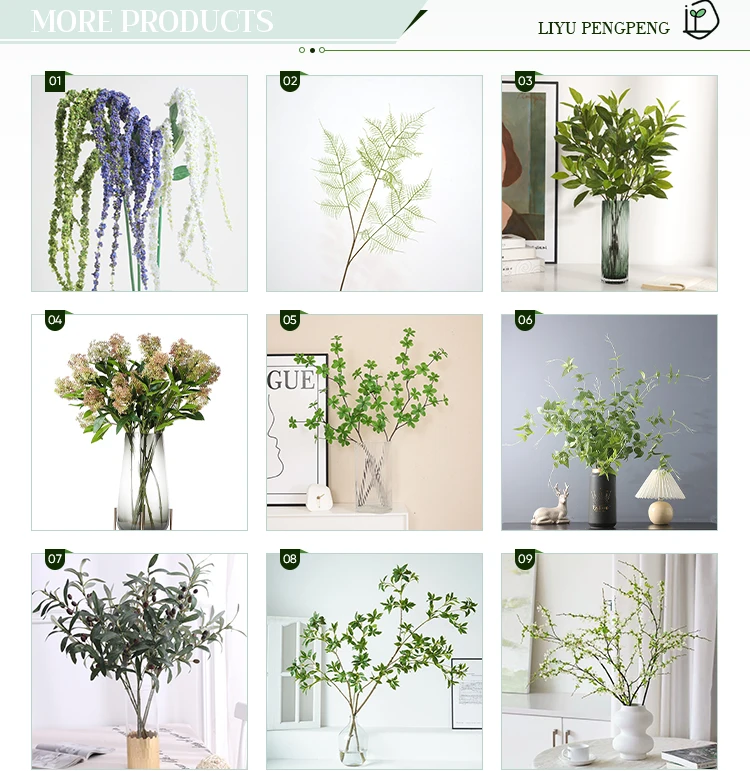 MORE PRODUCTS

LIYU PENGPENG

01

02

03

04

05

GUE

06

07

08

09