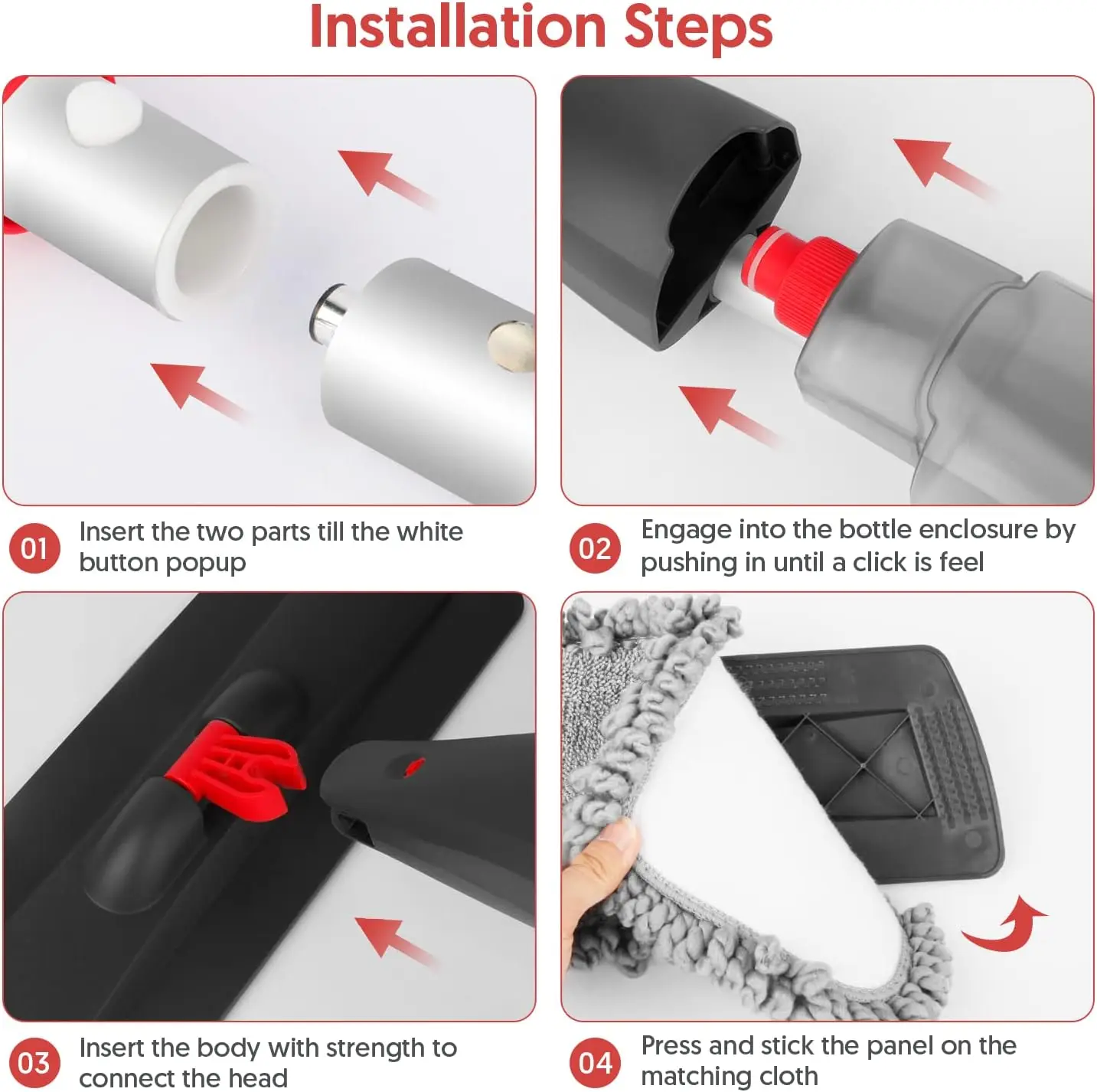 Installation Steps

01 Insert the two parts till the white button popup

02 Engage into the bottle enclosure by pushing in until a click is feel

03 Insert the body with strength to connect the head

04 Press and stick the panel on the matching cloth