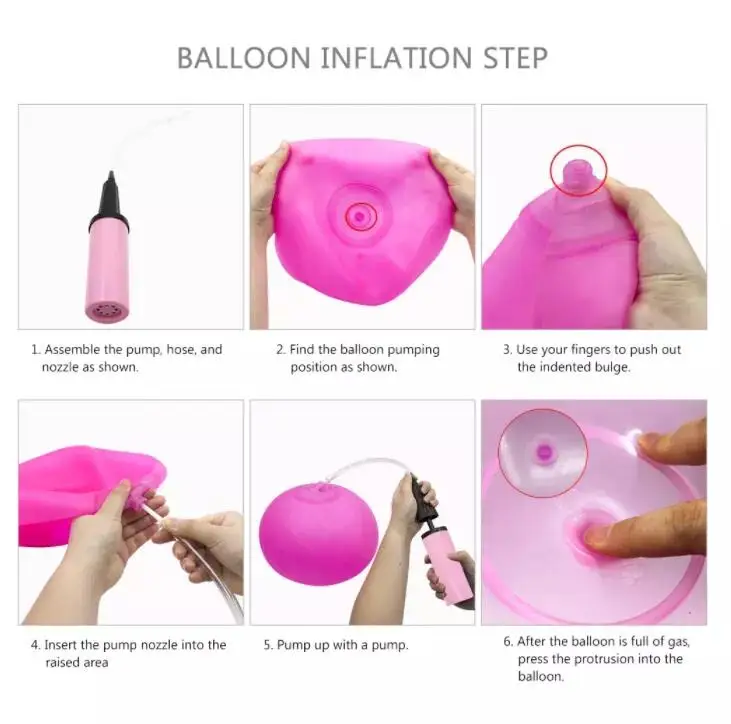 BALLOON INFLATION STEP

1. Assemble the pump, hose, and nozzle as shown.

2. Find the balloon pumping position as shown.

3. Use your fingers to push out the indented bulge.

4. Insert the pump nozzle into the raised area

5. Pump up with a pump.

6. After the balloon is full of gas, press the protrusion into the balloon.