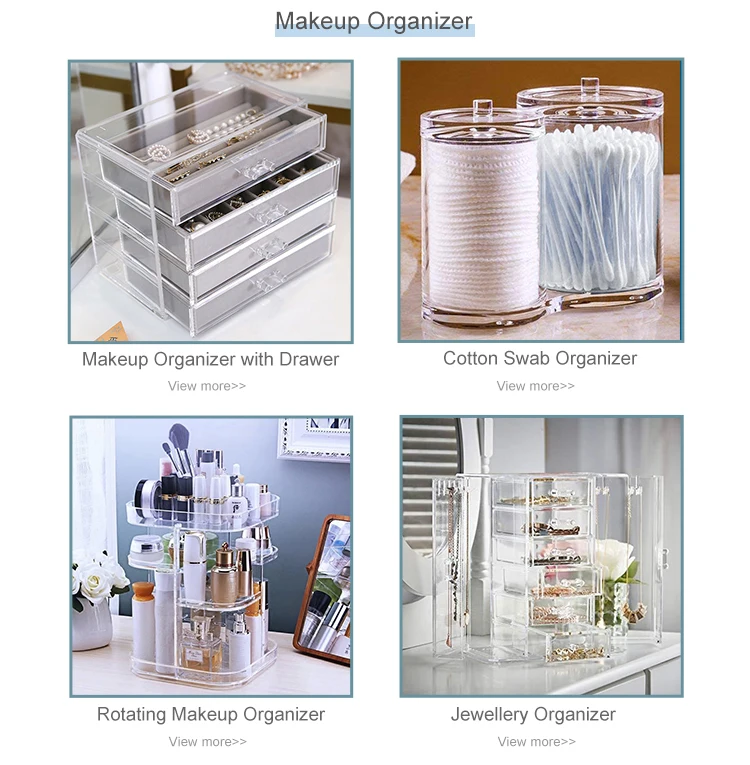 Makeup Organizer

Makeup Organizer with Drawer

View more>>

Cotton Swab Organizer

View more>>

Rotating Makeup Organizer

View more>>

Jewellery Organizer

View more>>