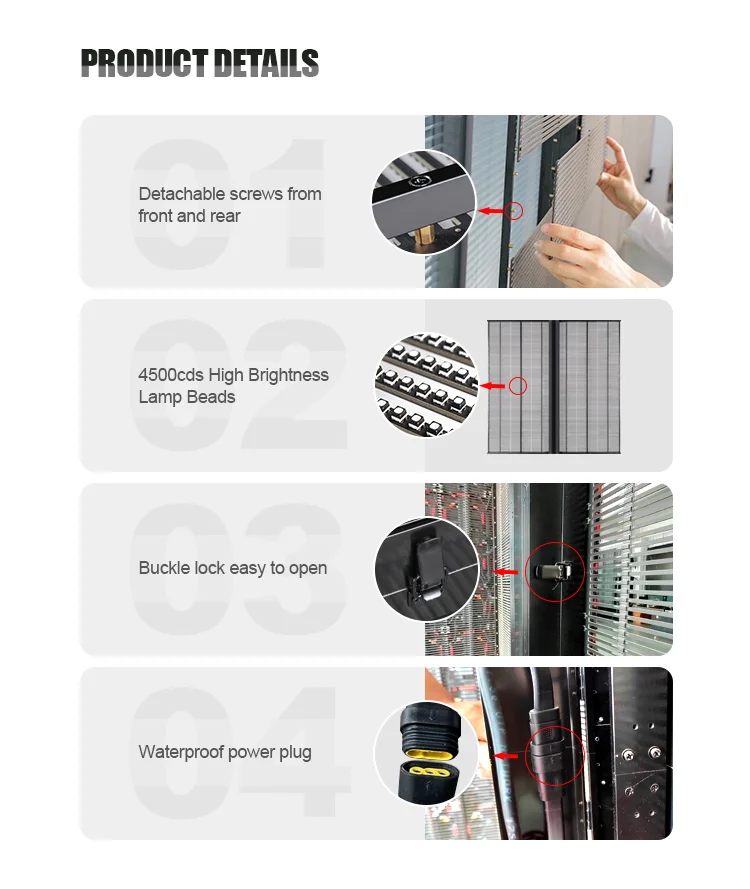 PRODUCT DETAILS

01

Detachable screws from front and rear

02

4500cds High Brightness Lamp Beads

03

Buckle lock easy to open

04

Waterproof power plug