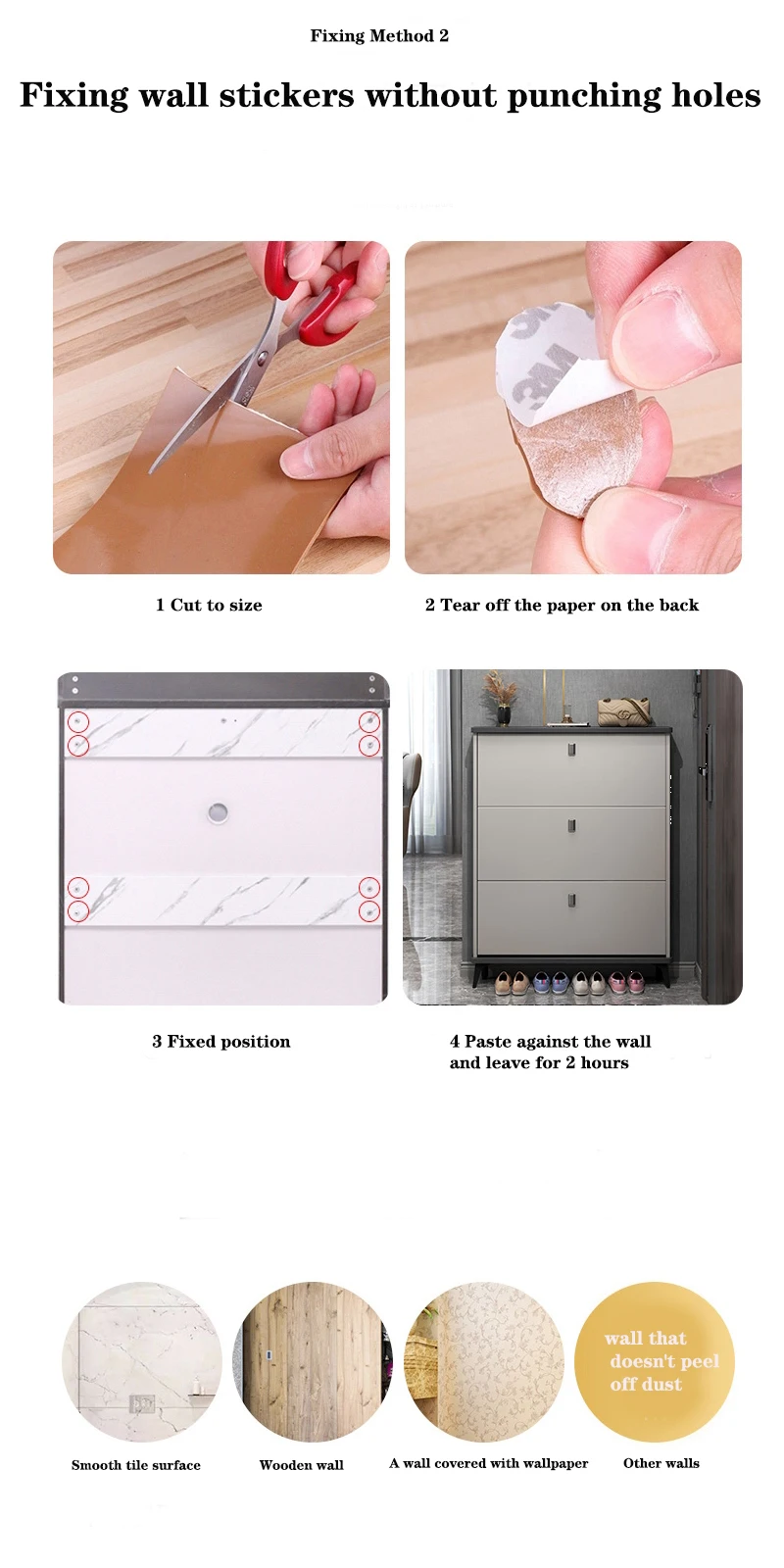 Fixing Method 2

Fixing wall stickers without punching holes

3M

1 Cut to size

2 Tear off the paper on the back

3 Fixed position

4 Paste against the wall and leave for 2 hours

wall that doesn't peel off dust

Smooth tile surface

Wooden wall

A wall covered with wallpaper

Other walls