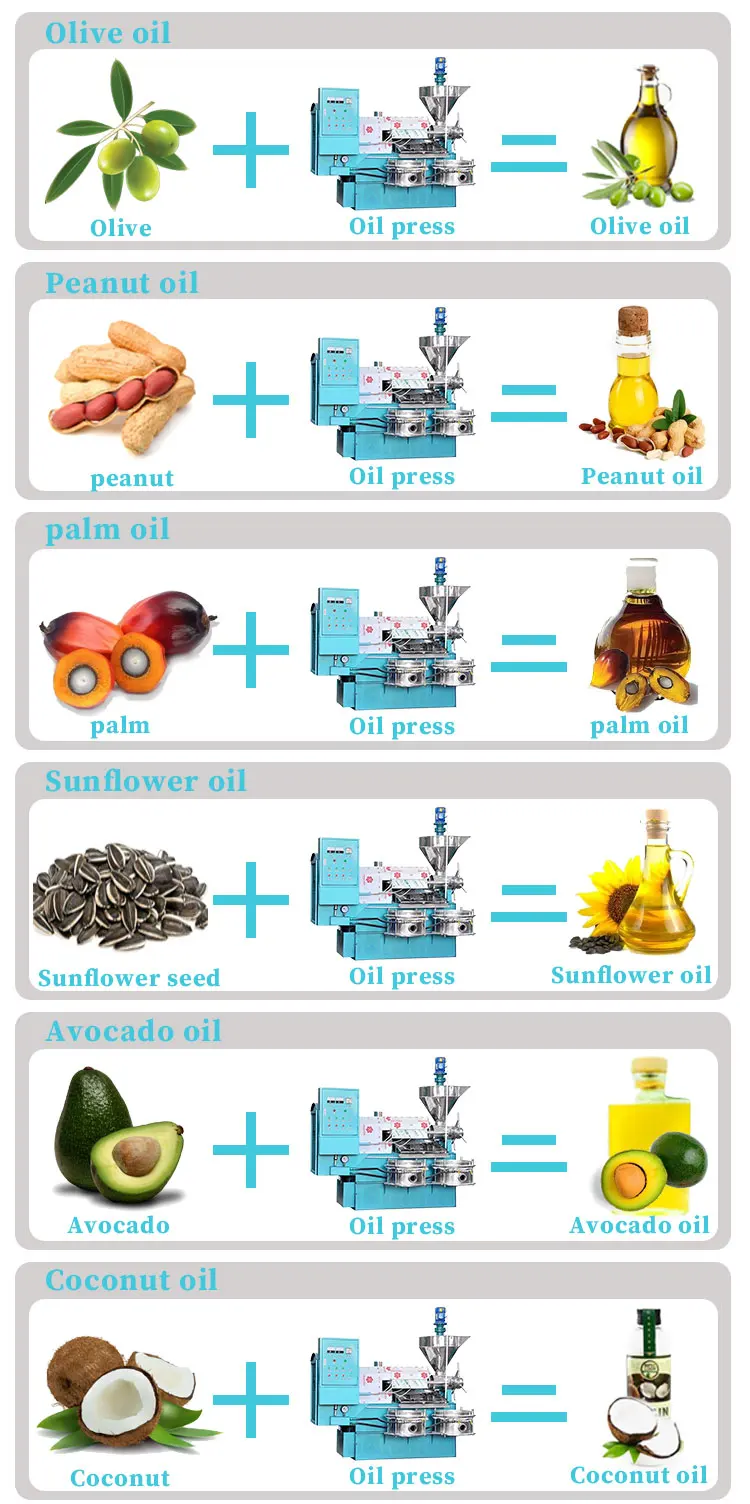 Olive oil

Olive + Oil press = Olive oil

Peanut oil

peanut + Oil press = Peanut oil

palm oil

palm + Oil press = palm oil

Sunflower oil

Sunflower seed + Oil press = Sunflower oil

Avocado oil

Avocado + Oil press = Avocado oil

Coconut oil

Coconut + Oil press = Coconut oil