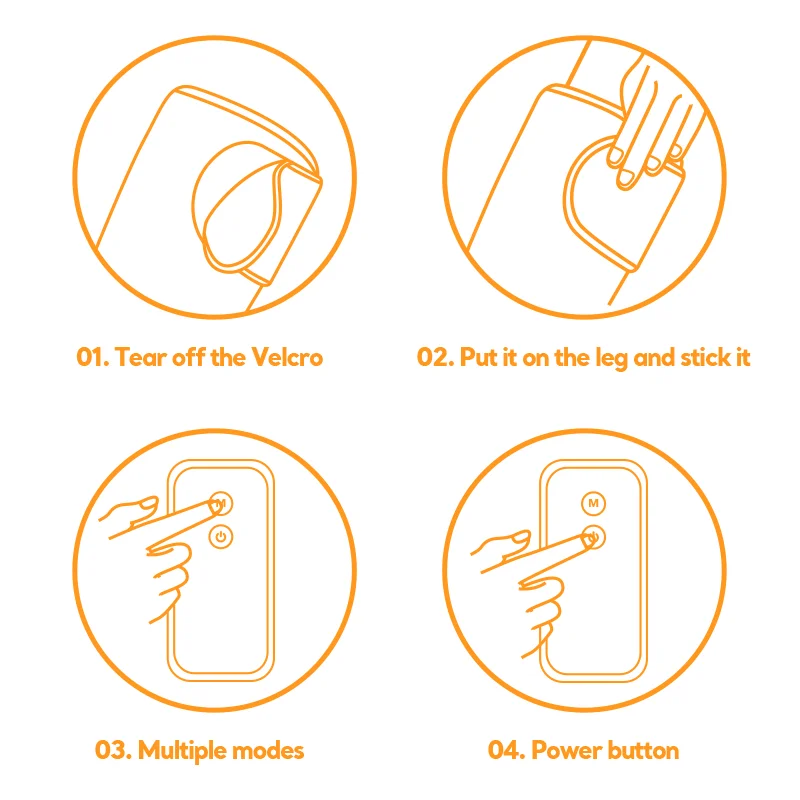 01. Tear off the Velcro

02. Put it on the leg and stick it

M

03. Multiple modes

M

04. Power button