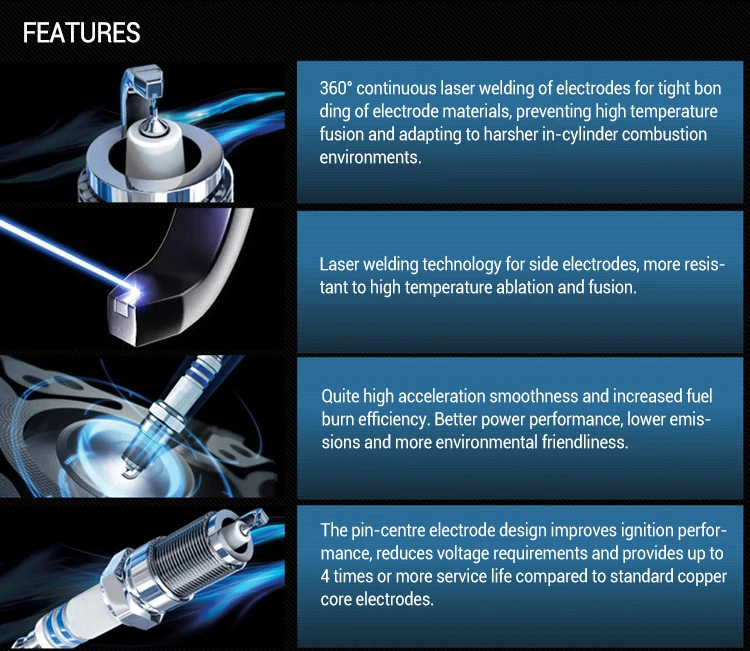 FEATURES

360° continuous laser welding of electrodes for tight bon ding of electrode materials, preventing high temperature fusion and adapting to harsher in-cylinder combustion environments.

Laser welding technology for side electrodes, more resistant to high temperature ablation and fusion.

Quite high acceleration smoothness and increased fuel burn efficiency. Better power performance, lower emissions and more environmental friendliness.

The pin-centre electrode design improves ignition performance, reduces voltage requirements and provides up to 4 times or more service life compared to standard copper core electrodes.