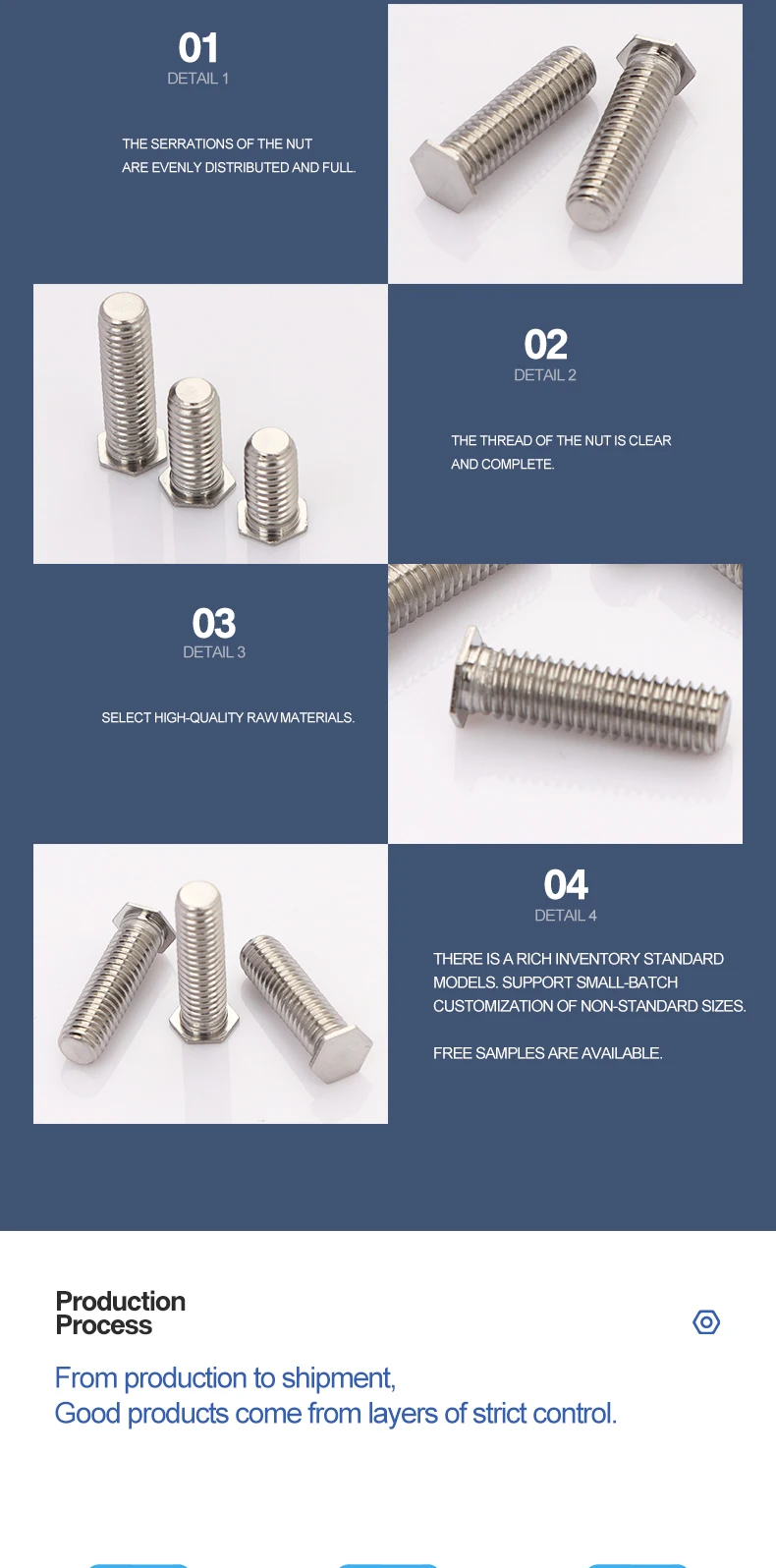 01
DETAIL 1

THE SERRATIONS OF THE NUT ARE EVENLY DISTRIBUTED AND FULL.

02
DETAIL 2

THE THREAD OF THE NUT IS CLEAR AND COMPLETE.

03
DETAIL 3

SELECT HIGH-QUALITY RAW MATERIALS.

04
DETAIL 4

THERE IS A RICH INVENTORY STANDARD MODELS. SUPPORT SMALL-BATCH CUSTOMIZATION OF NON-STANDARD SIZES.

FREE SAMPLES ARE AVAILABLE.

Production Process

From production to shipment,
Good products come from layers of strict control.