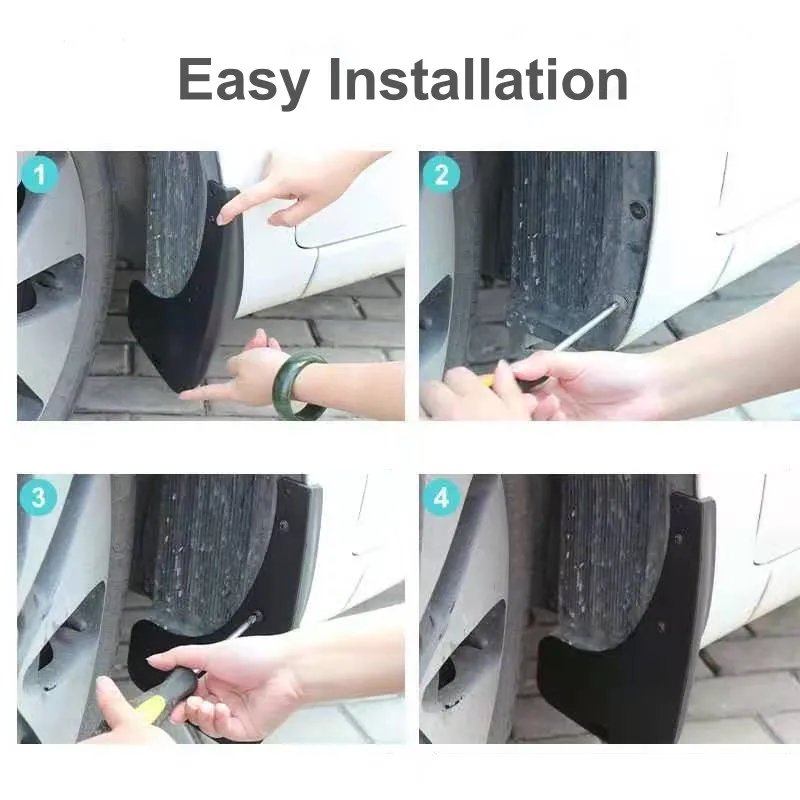 Easy Installation

1

2

3

4