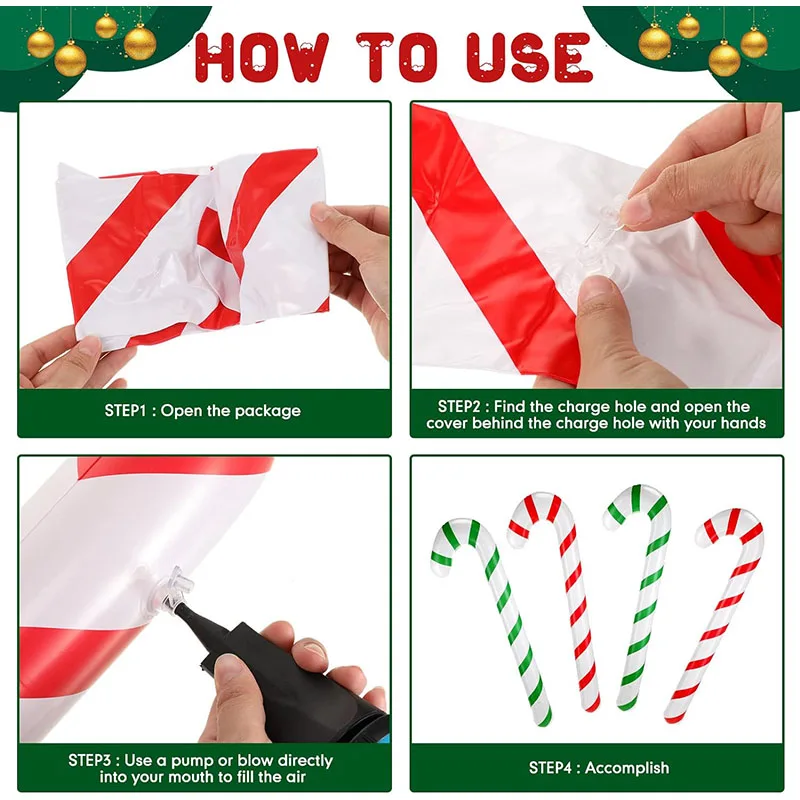 HOW TO USE

STEP1 : Open the package

STEP2 : Find the charge hole and open the cover behind the charge hole with your hands

STEP3 : Use a pump or blow directly into your mouth to fill the air

STEP4 : Accomplish