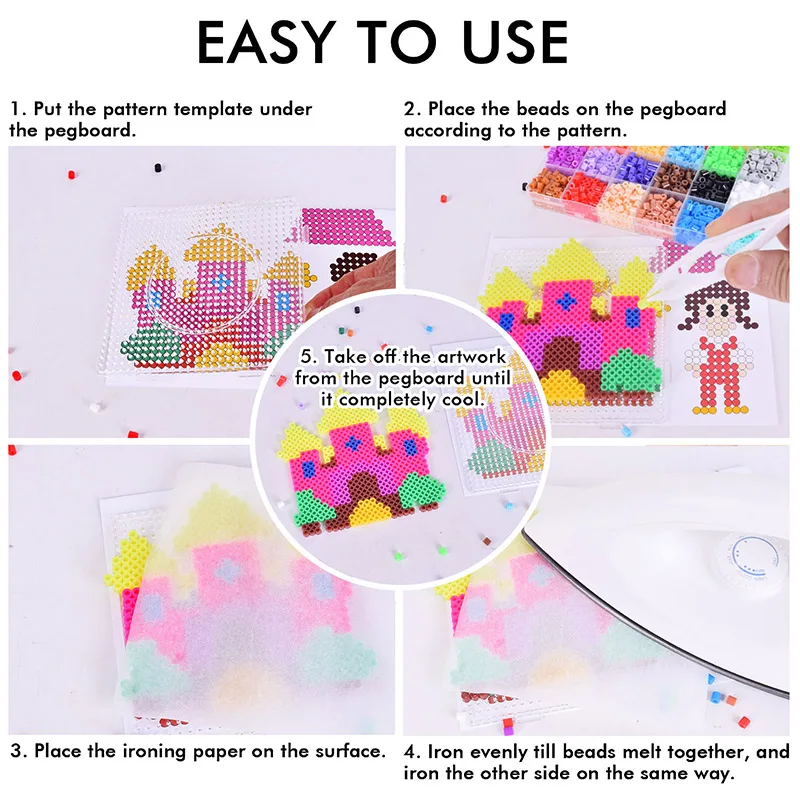 EASY TO USE

1. Put the pattern template under the pegboard.

2. Place the beads on the pegboard according to the pattern.

5. Take off the artwork from the pegboard until it completely cool.

3. Place the ironing paper on the surface.

4. Iron evenly till beads melt together, and iron the other side on the same way.