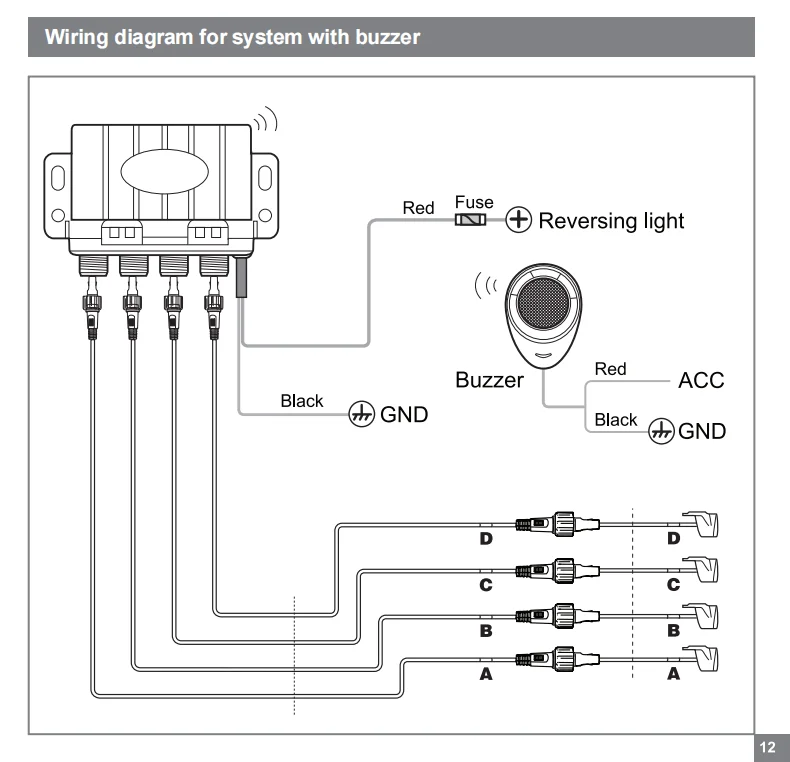 Wiring diagram for system with buzzer

Red
Fuse
Reversing light

Buzzer
Red
ACC
Black
GND

Black
GND

D
D
C
C
B
B
A
A

12