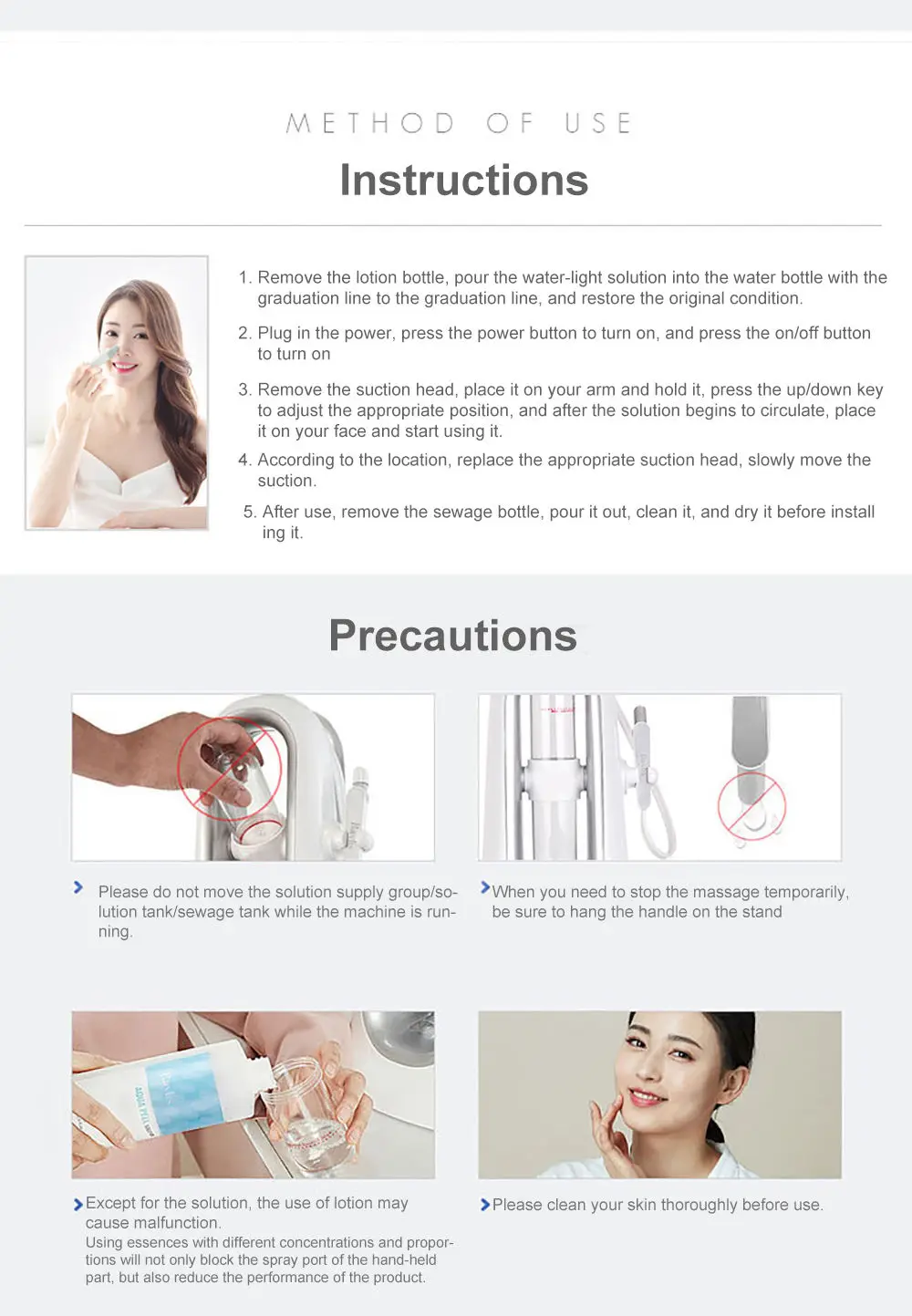 METHOD OF USE

Instructions

1. Remove the lotion bottle, pour the water-light solution into the water bottle with the graduation line to the graduation line, and restore the original condition.

2. Plug in the power, press the power button to turn on, and press the on/off button to turn on

3. Remove the suction head, place it on your arm and hold it, press the up/down key to adjust the appropriate position, and after the solution begins to circulate, place it on your face and start using it.

4. According to the location, replace the appropriate suction head, slowly move the suction.

5. After use, remove the sewage bottle, pour it out, clean it, and dry it before installing it.

Precautions

Please do not move the solution supply group/solution tank/sewage tank while the machine is running.

When you need to stop the massage temporarily, be sure to hang the handle on the stand

AQUA PEEL

Except for the solution, the use of lotion may cause malfunction.
Using essences with different concentrations and proportions will not only block the spray port of the hand-held part, but also reduce the performance of the product.

Please clean your skin thoroughly before use.