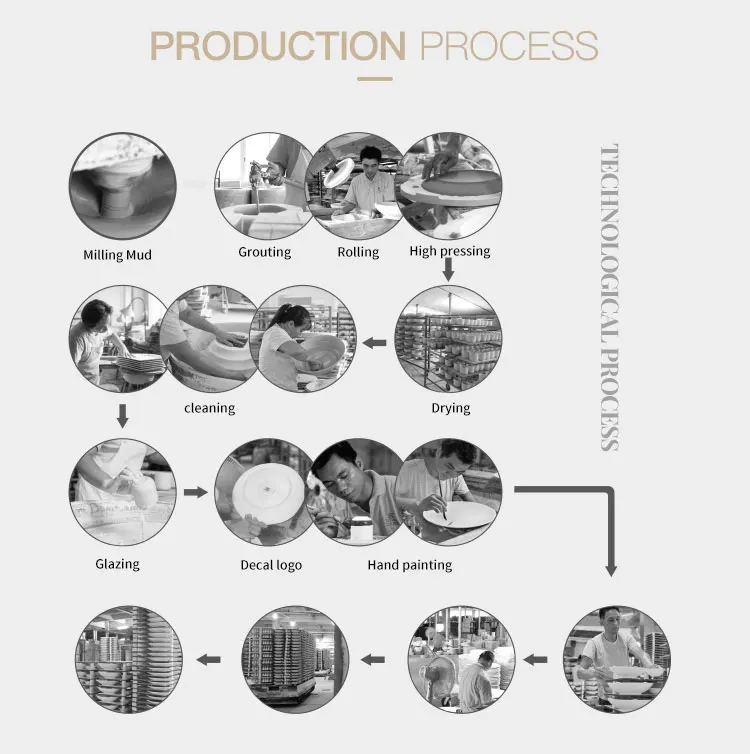 PRODUCTION PROCESS

TECHNOLOGICAL PROCESS

Milling Mud

Grouting

Rolling

High pressing

cleaning

Drying

Glazing

Decal logo

Hand painting