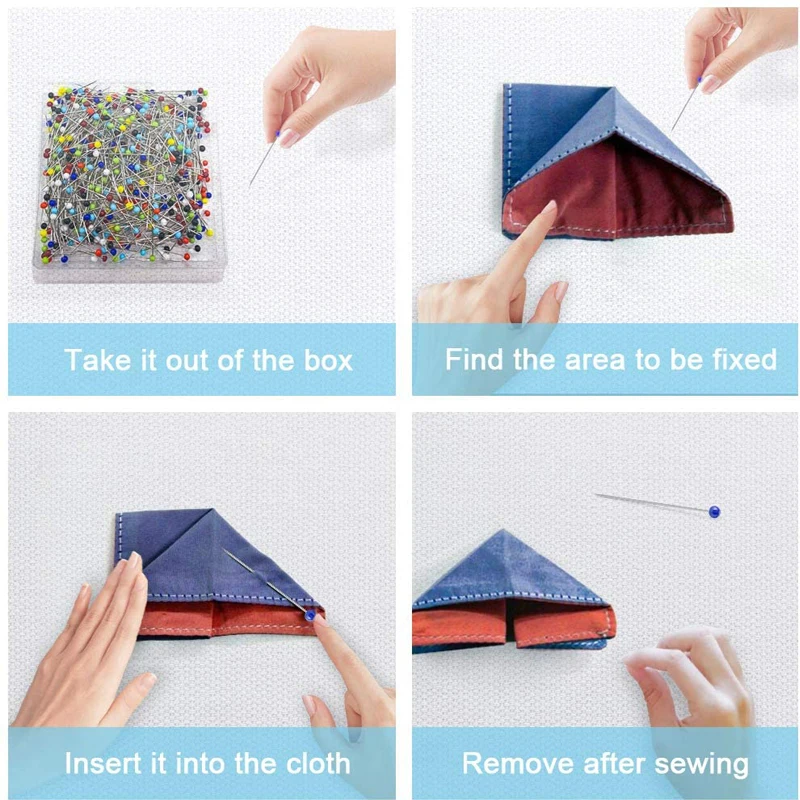 Take it out of the box

Find the area to be fixed

Insert it into the cloth

Remove after sewing