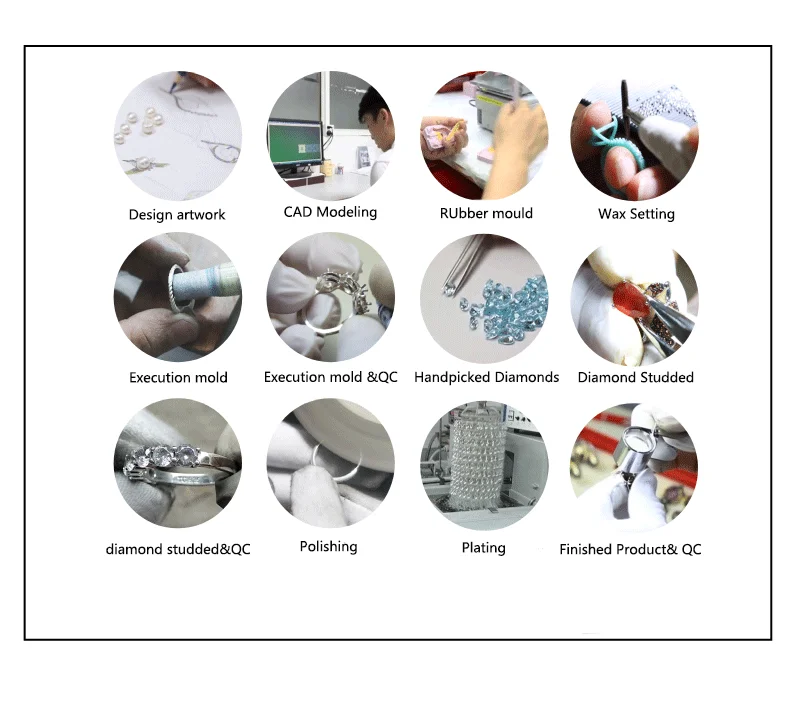 Design artwork
CAD Modeling
RUbber mould
Wax Setting
Execution mold
Execution mold &QC
Handpicked Diamonds
Diamond Studded
diamond studded&QC
Polishing
Plating
Finished Product& QC