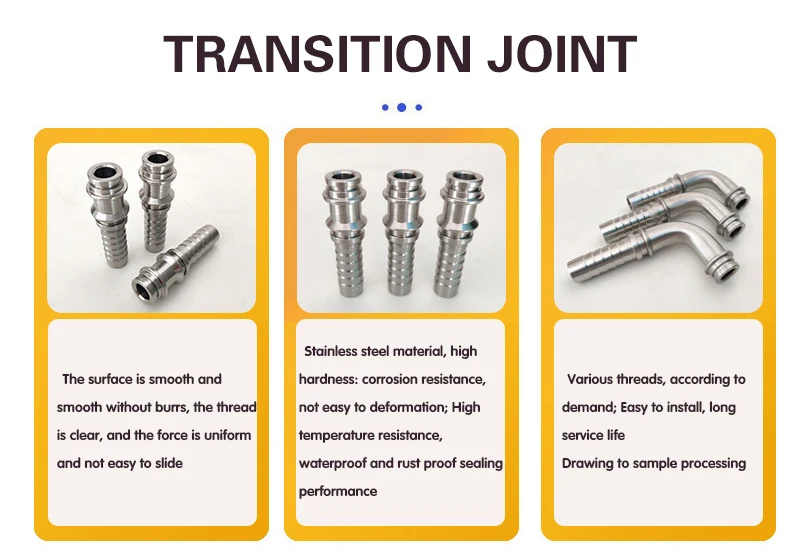 TRANSITION JOINT

The surface is smooth and smooth without burrs, the thread is clear, and the force is uniform and not easy to slide

Stainless steel material, high hardness: corrosion resistance, not easy to deformation; High temperature resistance, waterproof and rust proof sealing performance

Various threads, according to demand; Easy to install, long service life
Drawing to sample processing