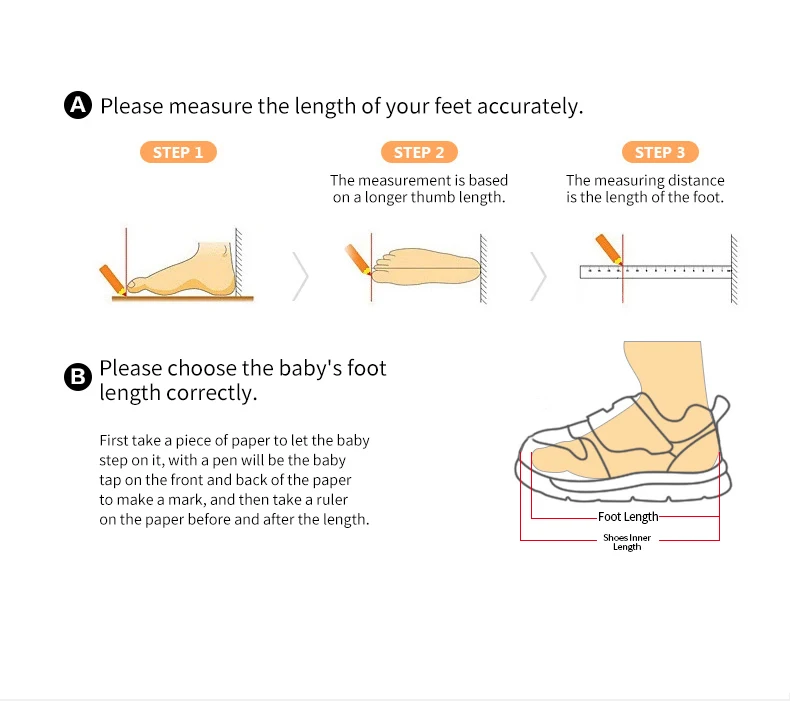 A Please measure the length of your feet accurately.

STEP 1

STEP 2

The measurement is based on a longer thumb length.

STEP 3

The measuring distance is the length of the foot.

B Please choose the baby's foot length correctly.

First take a piece of paper to let the baby step on it, with a pen will be the baby tap on the front and back of the paper to make a mark, and then take a ruler on the paper before and after the length.

Foot Length

Shoes Inner Length