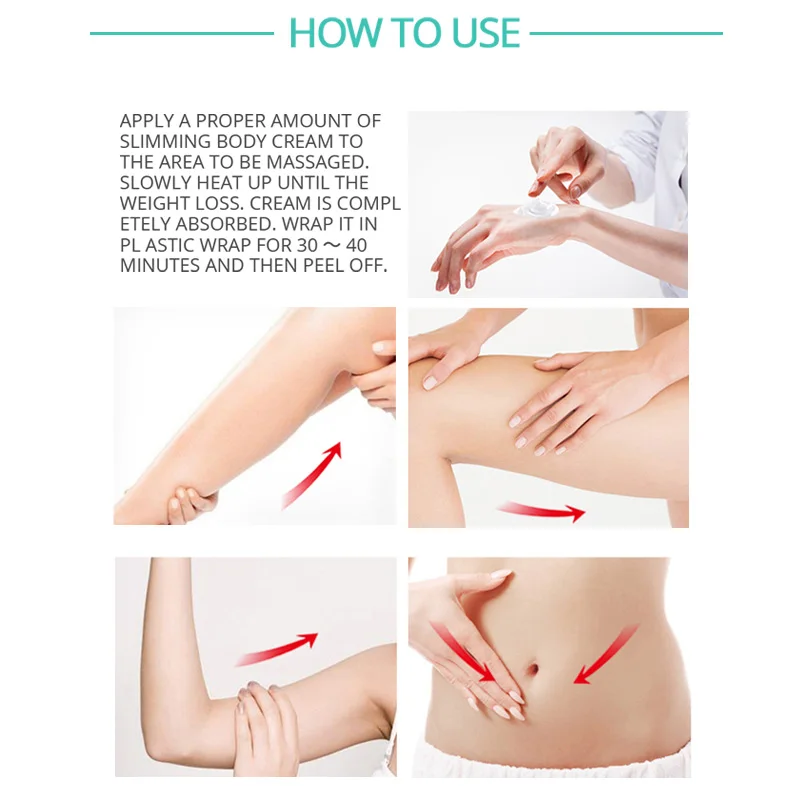 HOW TO USE

APPLY A PROPER AMOUNT OF SLIMMING BODY CREAM TO THE AREA TO BE MASSAGED. SLOWLY HEAT UP UNTIL THE WEIGHT LOSS. CREAM IS COMPL ETELY ABSORBED. WRAP IT IN PL ASTIC WRAP FOR 30 ~ 40 MINUTES AND THEN PEEL OFF.