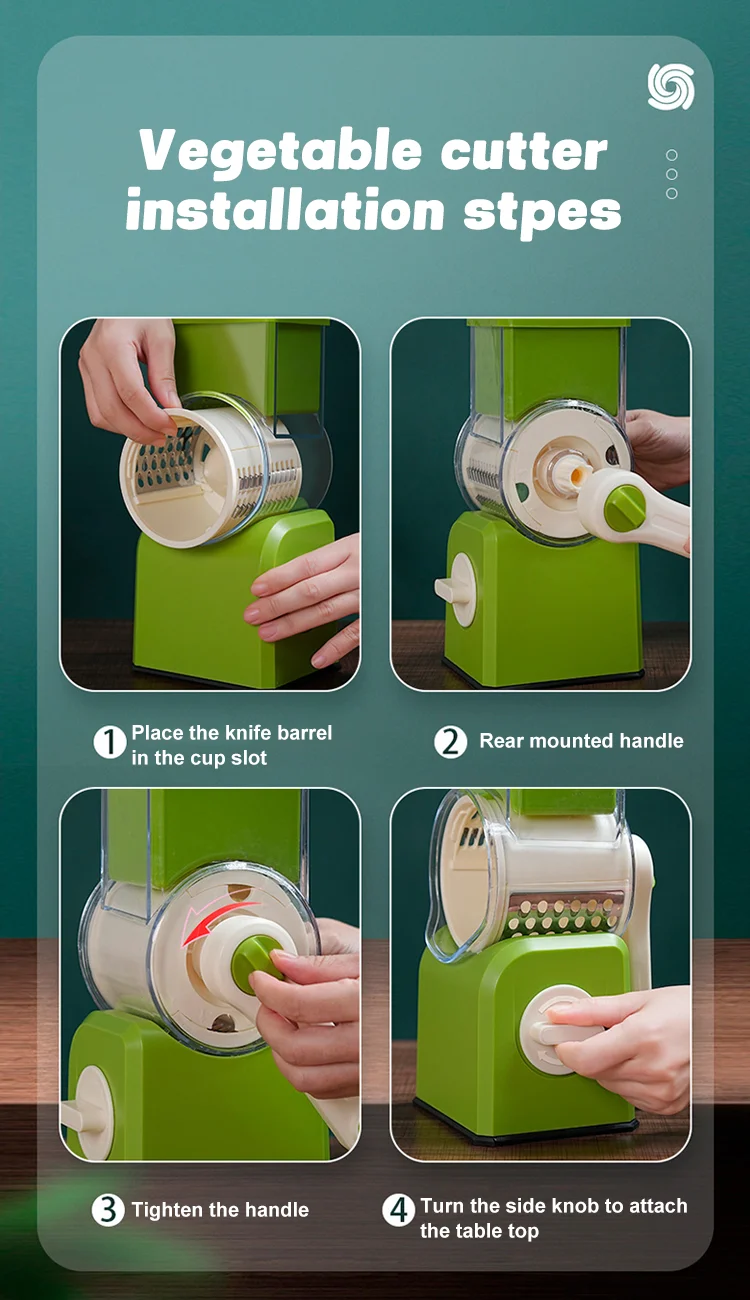 Vegetable cutter installation stpes

1 Place the knife barrel in the cup slot

2 Rear mounted handle

3 Tighten the handle

4 Turn the side knob to attach the table top