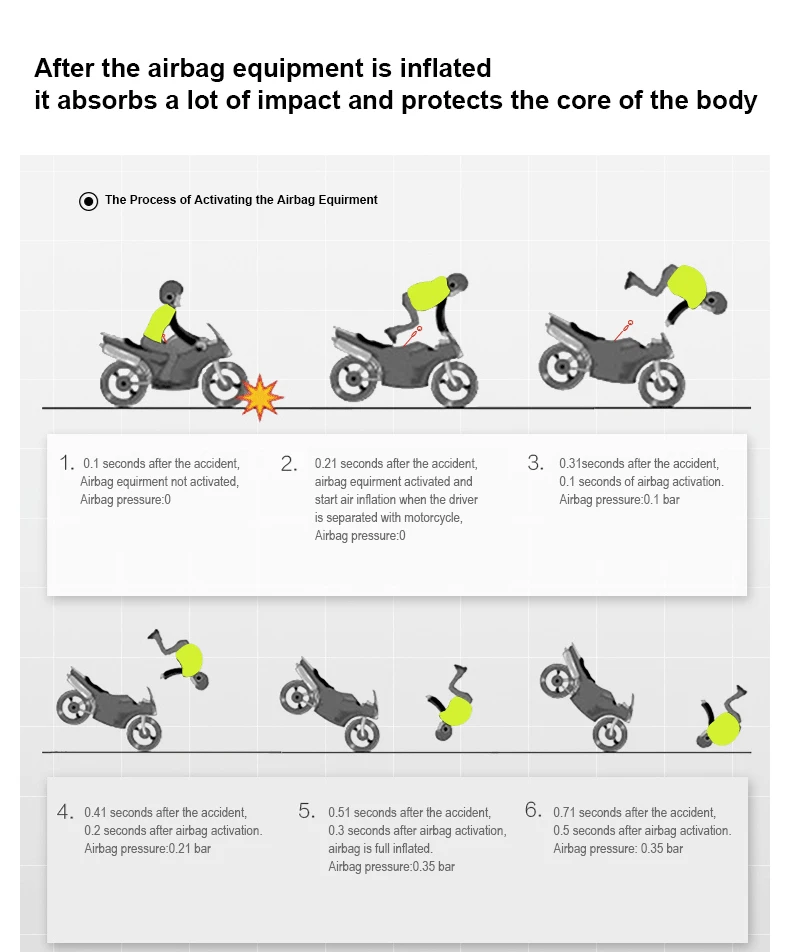 After the airbag equipment is inflated
it absorbs a lot of impact and protects the core of the body

The Process of Activating the Airbag Equirment

1. 0.1 seconds after the accident, Airbag equirment not activated, Airbag pressure:0

2. 0.21 seconds after the accident, airbag equirment activated and start air inflation when the driver is separated with motorcycle, Airbag pressure:0

3. 0.31seconds after the accident, 0.1 seconds of airbag activation. Airbag pressure:0.1 bar

4. 0.41 seconds after the accident, 0.2 seconds after airbag activation. Airbag pressure:0.21 bar

5. 0.51 seconds after the accident, 0.3 seconds after airbag activation, airbag is full inflated. Airbag pressure:0.35 bar

6. 0.71 seconds after the accident, 0.5 seconds after airbag activation. Airbag pressure: 0.35 bar