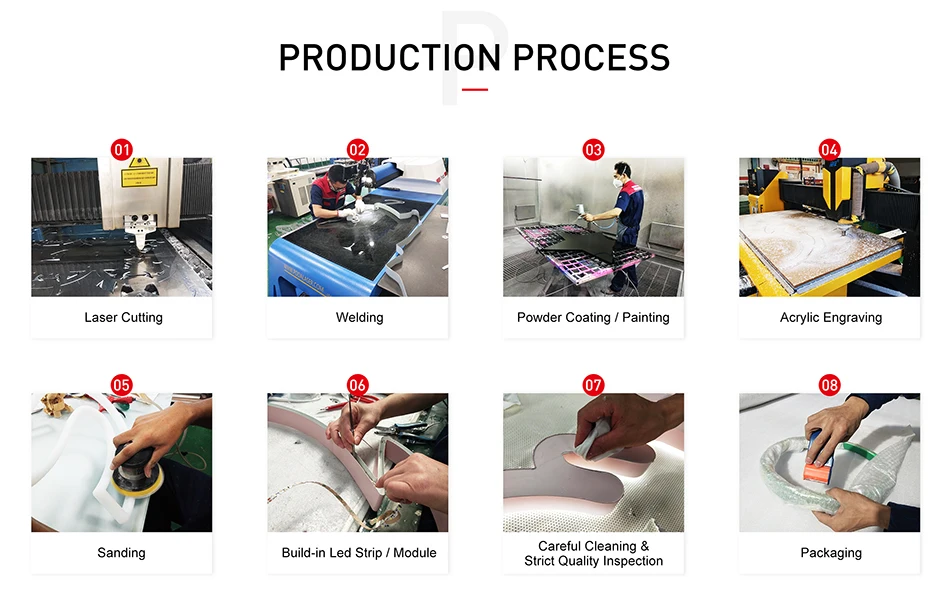 PRODUCTION PROCESS

01
Laser Cutting

02
Welding

03
Powder Coating / Painting

04
Acrylic Engraving

05
Sanding

06
Build-in Led Strip / Module

07
Careful Cleaning & Strict Quality Inspection

08
Packaging