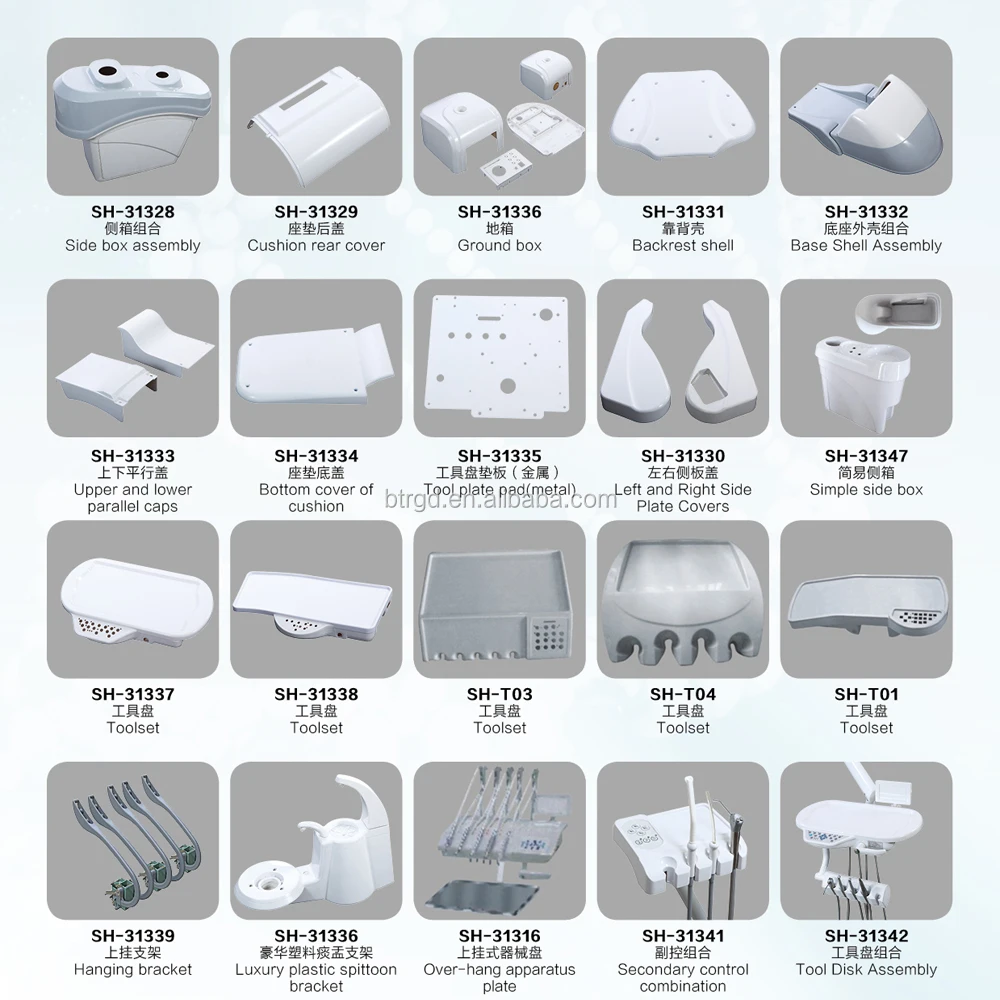 SH-31328
侧箱组合
Side box assembly

SH-31329
座垫后盖
Cushion rear cover

SH-31336
地箱
Ground box

SH-31331
靠背壳
Backrest shell

SH-31332
底座外壳组合
Base Shell Assembly

SH-31333
上下平行盖
Upper and lower parallel caps

SH-31334
座垫底盖
Bottom cover of cushion

SH-31335
工具盘垫板（金属）
Tool plate pad(metal)

SH-31330
左右侧板盖
Left and Right Side Plate Covers

SH-31347
简易侧箱
Simple side box

btrgd.en.alibaba.com

SH-31337
工具盘
Toolset

SH-31338
工具盘
Toolset

SH-T03
工具盘
Toolset

SH-T04
工具盘
Toolset

SH-T01
工具盘
Toolset

SH-31339
上挂支架
Hanging bracket

SH-31336
豪华塑料痰盂支架
Luxury plastic spittoon bracket

SH-31316
上挂式器械盘
Over-hang apparatus plate

SH-31341
副控组合
Secondary control combination

SH-31342
工具盘组合
Tool Disk Assembly