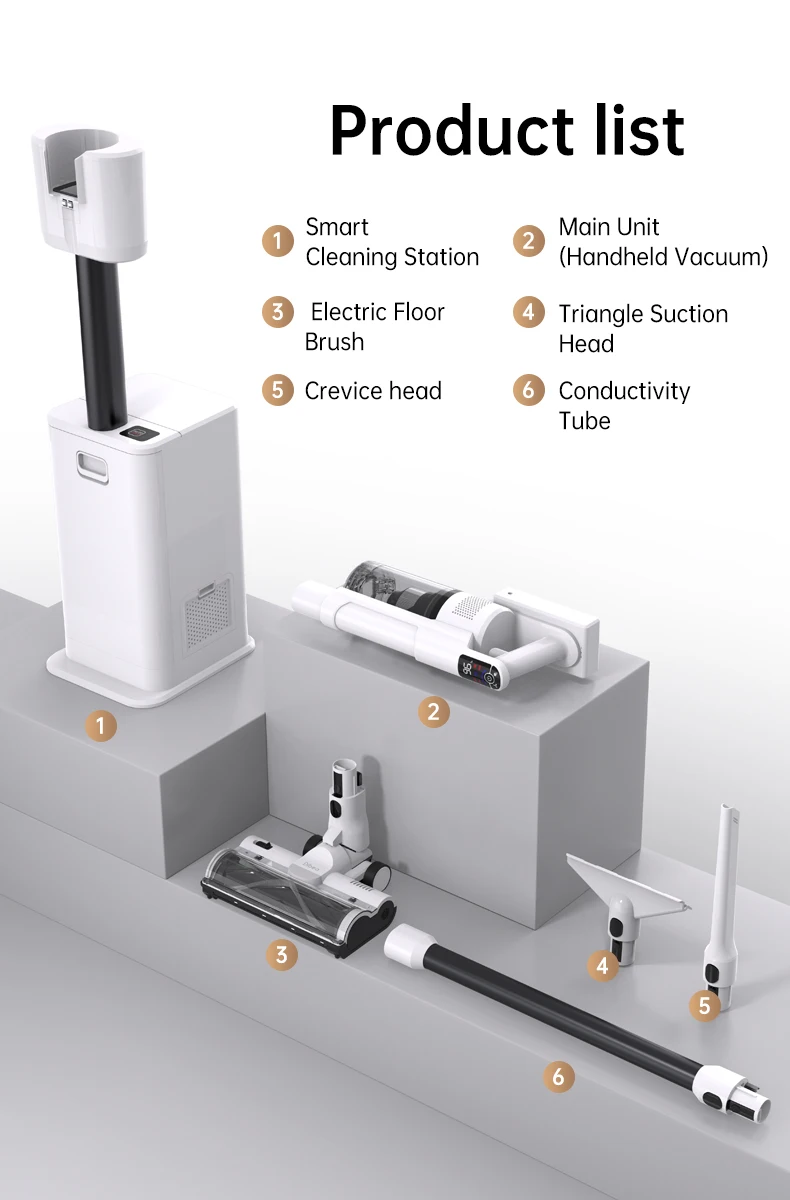 Product list

1 Smart Cleaning Station

2 Main Unit (Handheld Vacuum)

3 Electric Floor Brush

4 Triangle Suction Head

5 Crevice head

6 Conductivity Tube

1

2

3

4

5

6