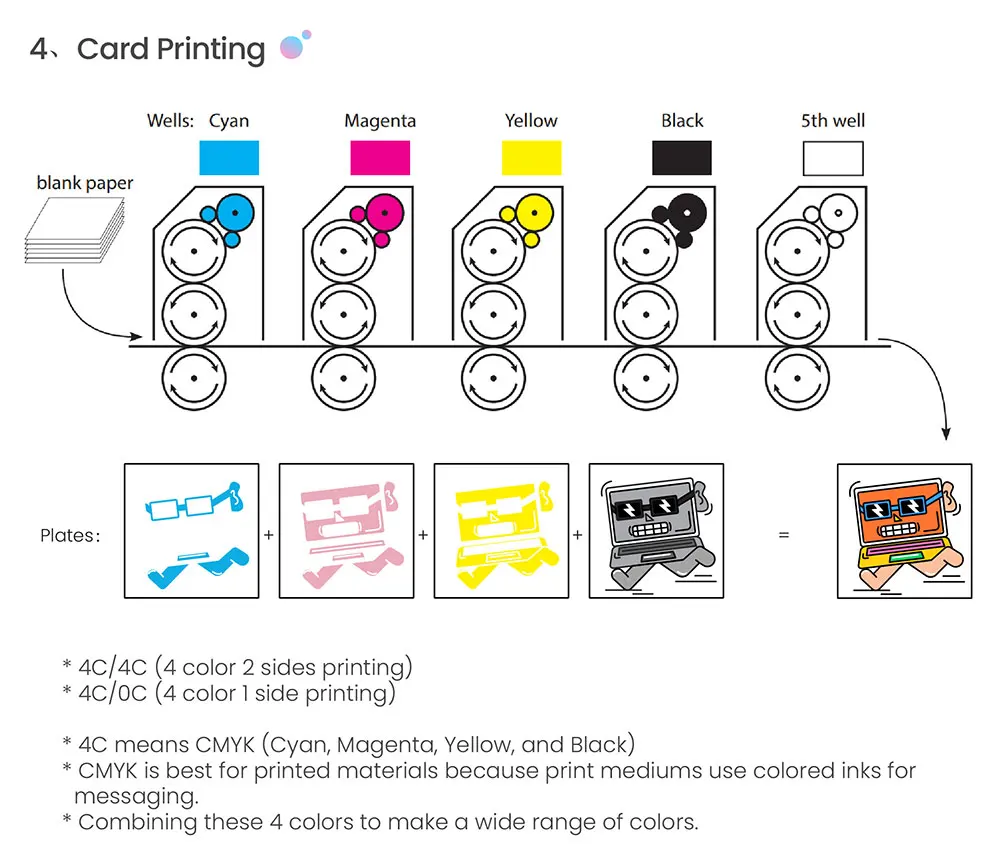 4、Card Printing

Wells: Cyan Magenta Yellow Black 5th well

blank paper

Plates: + + + =

* 4C/4C (4 color 2 sides printing)
* 4C/0C (4 color 1 side printing)

* 4C means CMYK (Cyan, Magenta, Yellow, and Black)
* CMYK is best for printed materials because print mediums use colored inks for messaging.
* Combining these 4 colors to make a wide range of colors.