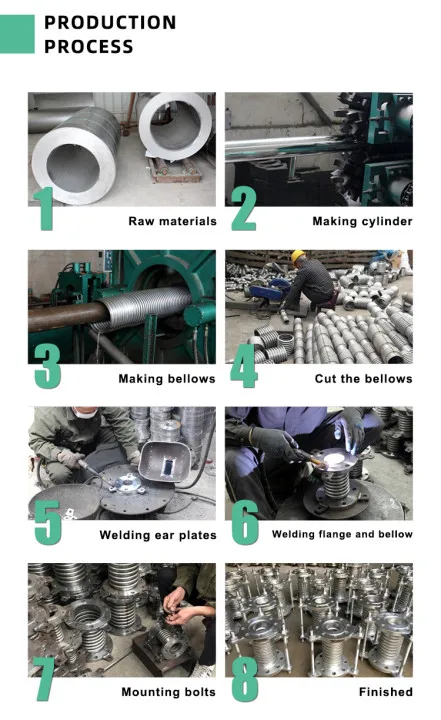 PRODUCTION
PROCESS

1
Raw materials

2
Making cylinder

3
Making bellows

4
Cut the bellows

5
Welding ear plates

6
Welding flange and bellow

7
Mounting bolts

8
Finished