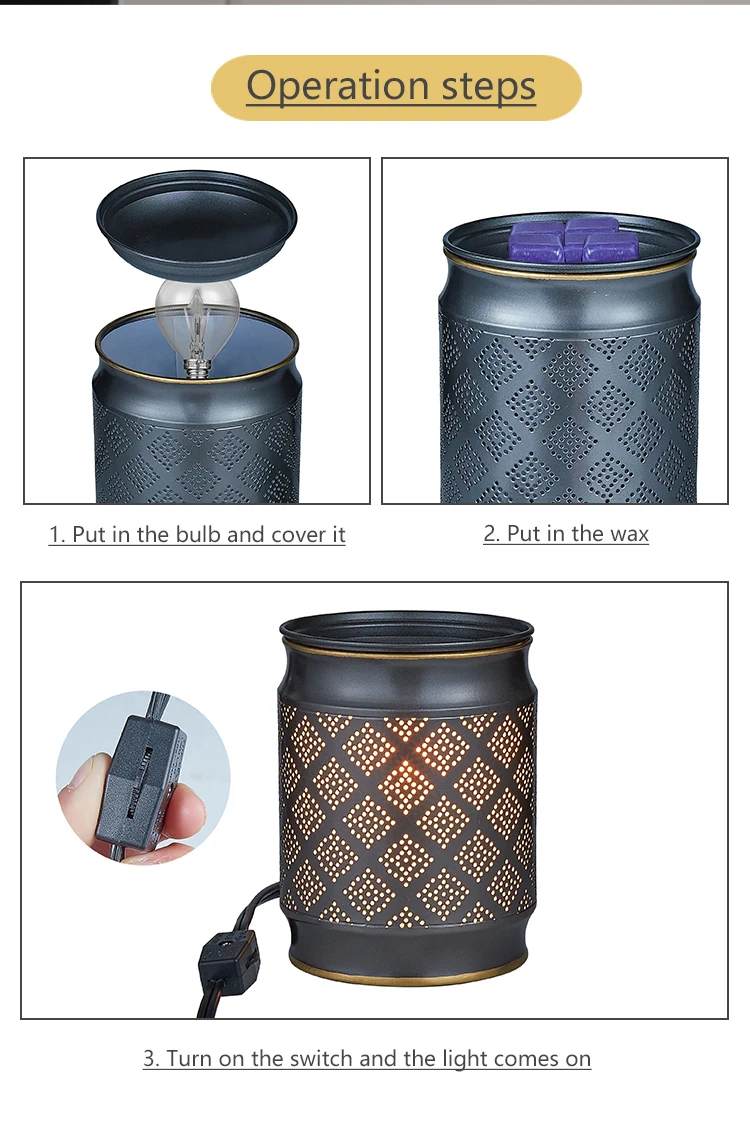 Operation steps

1. Put in the bulb and cover it

2. Put in the wax

3. Turn on the switch and the light comes on