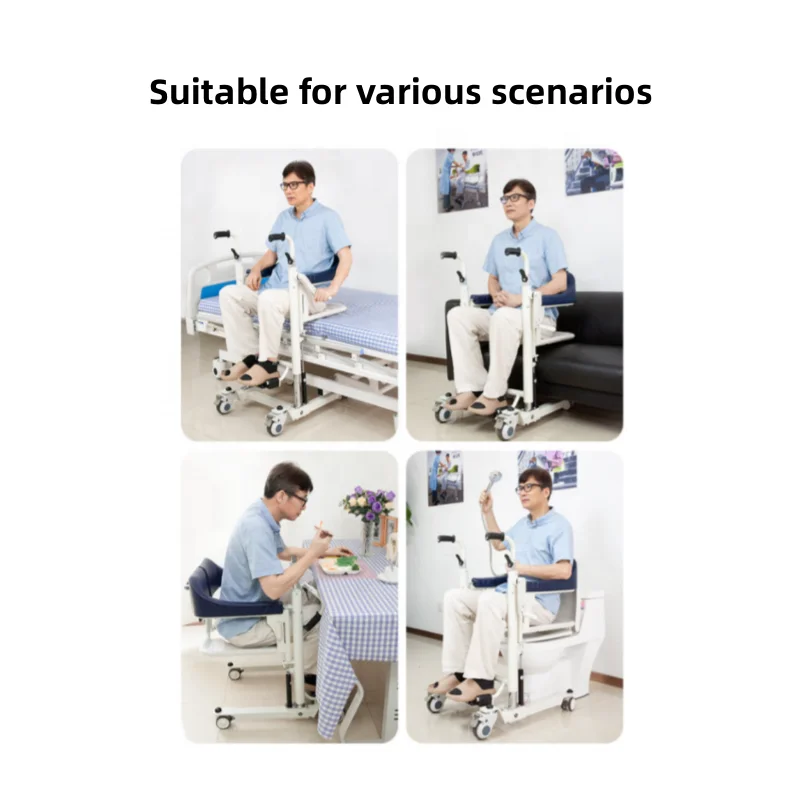 Suitable for various scenarios