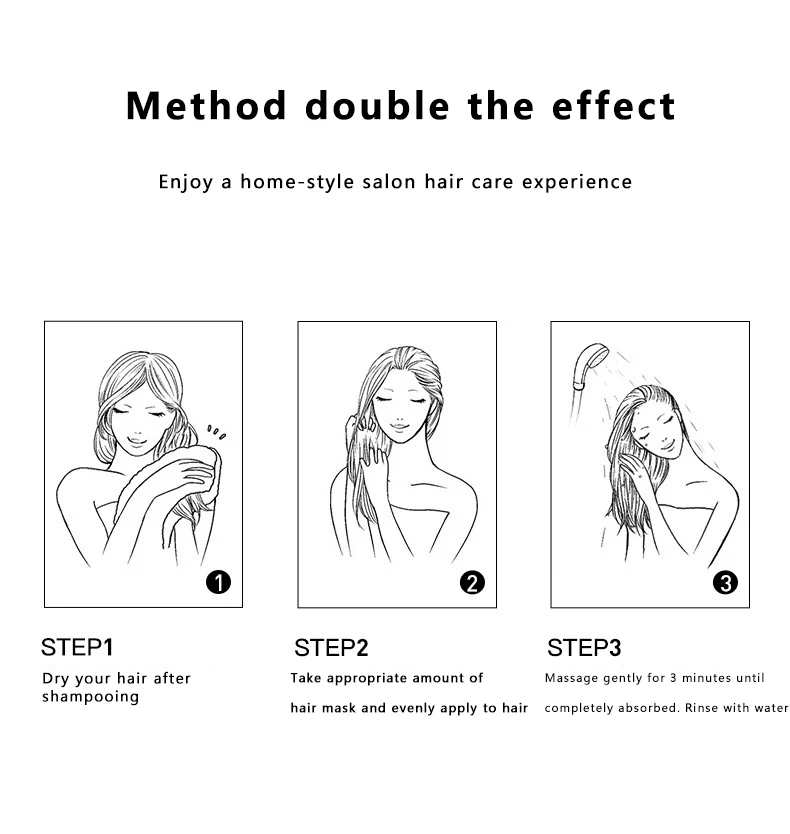 Method double the effect

Enjoy a home-style salon hair care experience

1

2

3

STEP1
Dry your hair after shampooing

STEP2
Take appropriate amount of hair mask and evenly apply to hair

STEP3
Massage gently for 3 minutes until completely absorbed. Rinse with water